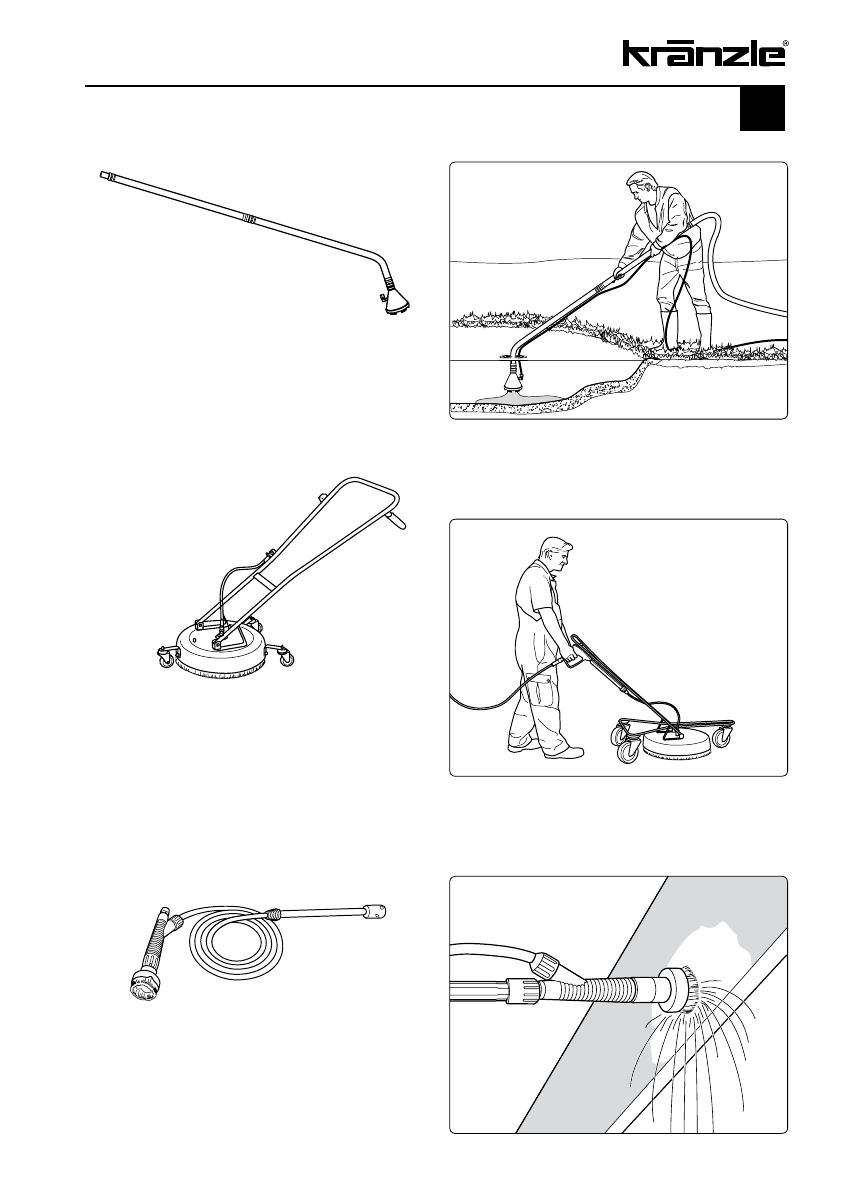 kränzle®