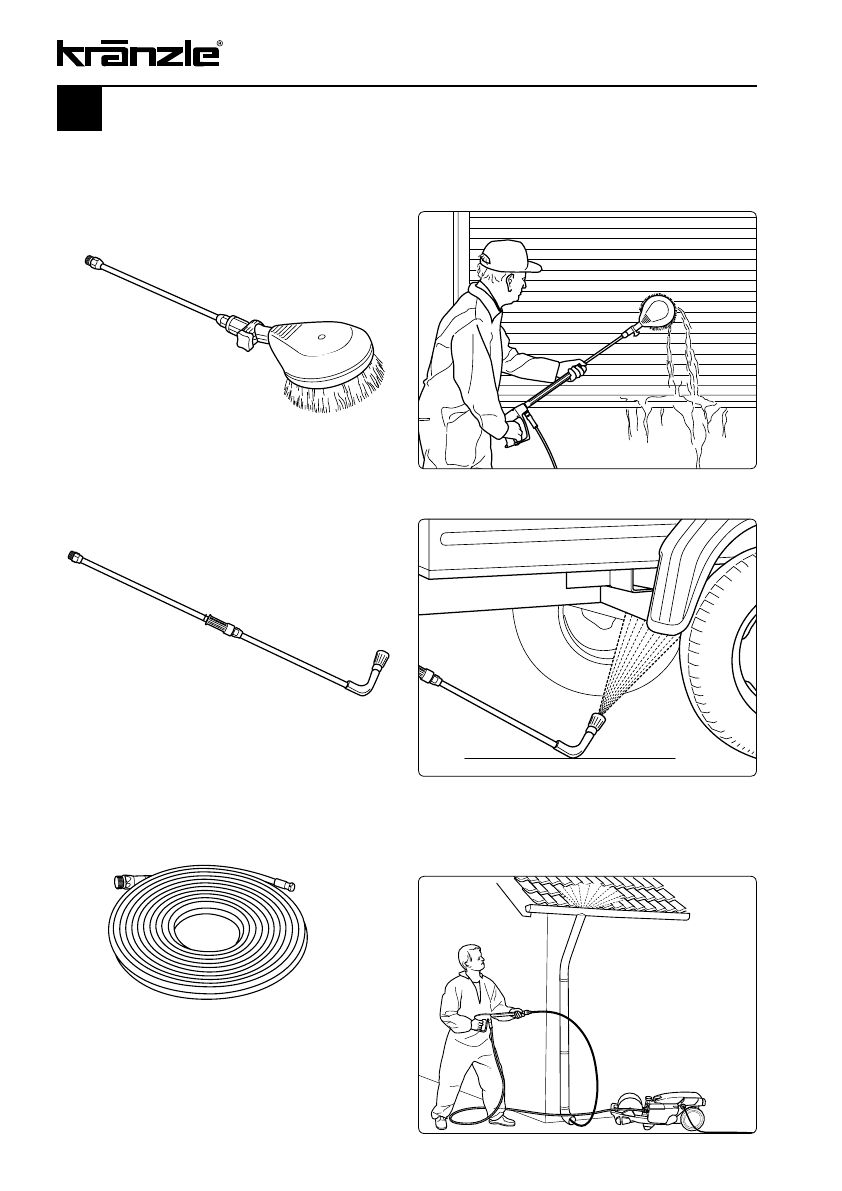 kränzle®