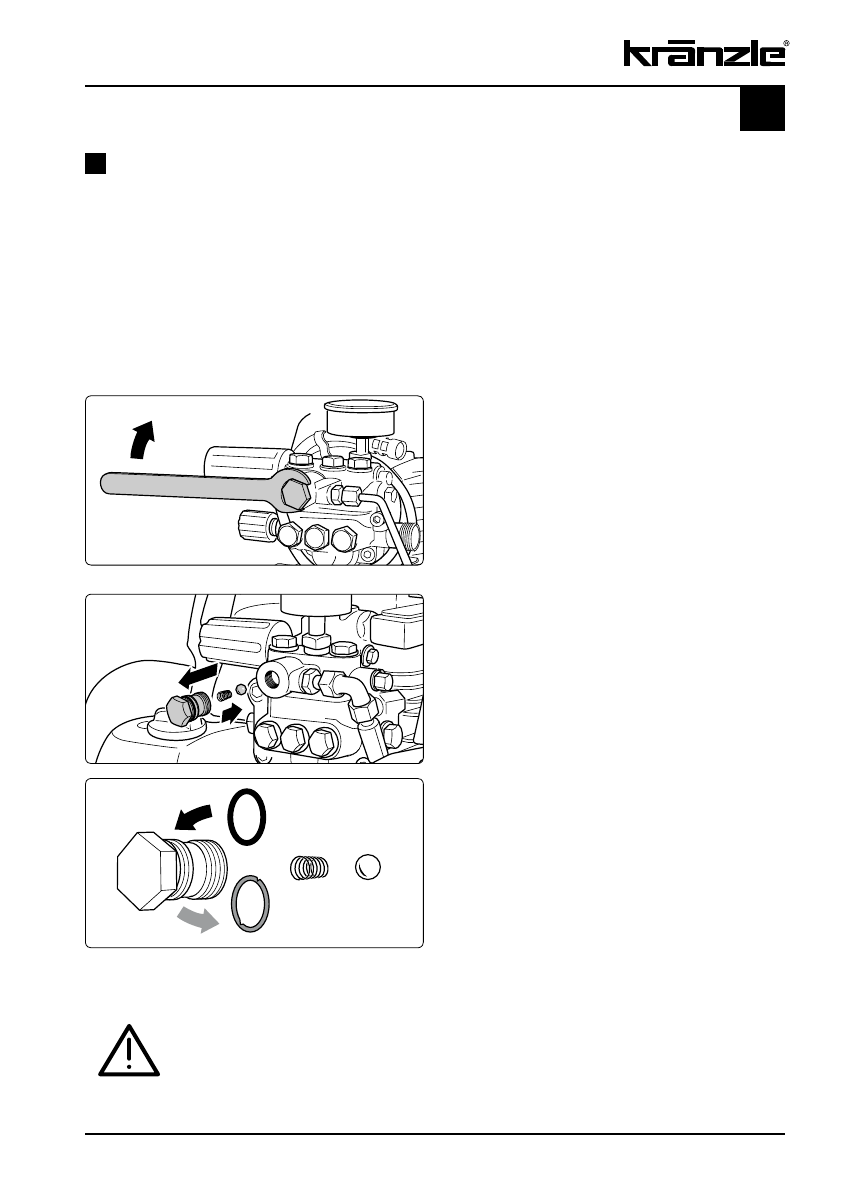 kränzle®