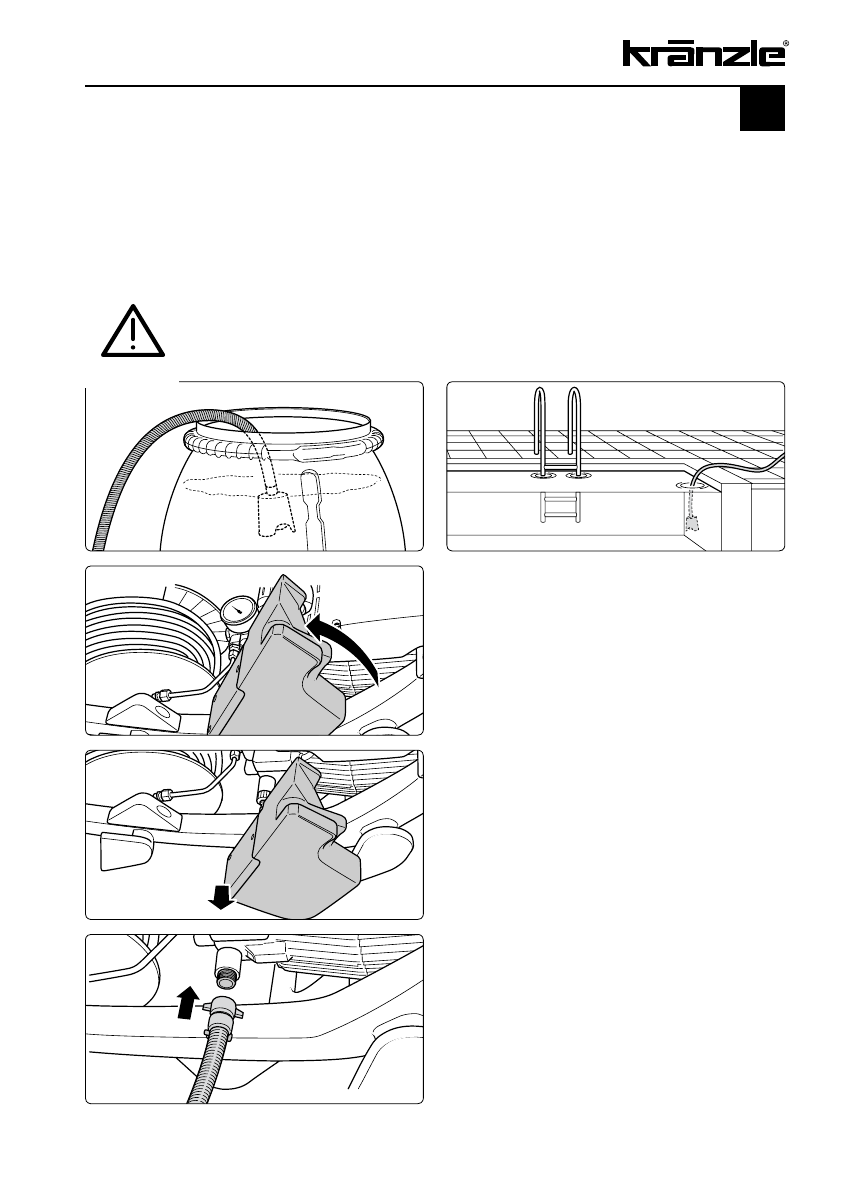 kränzle®