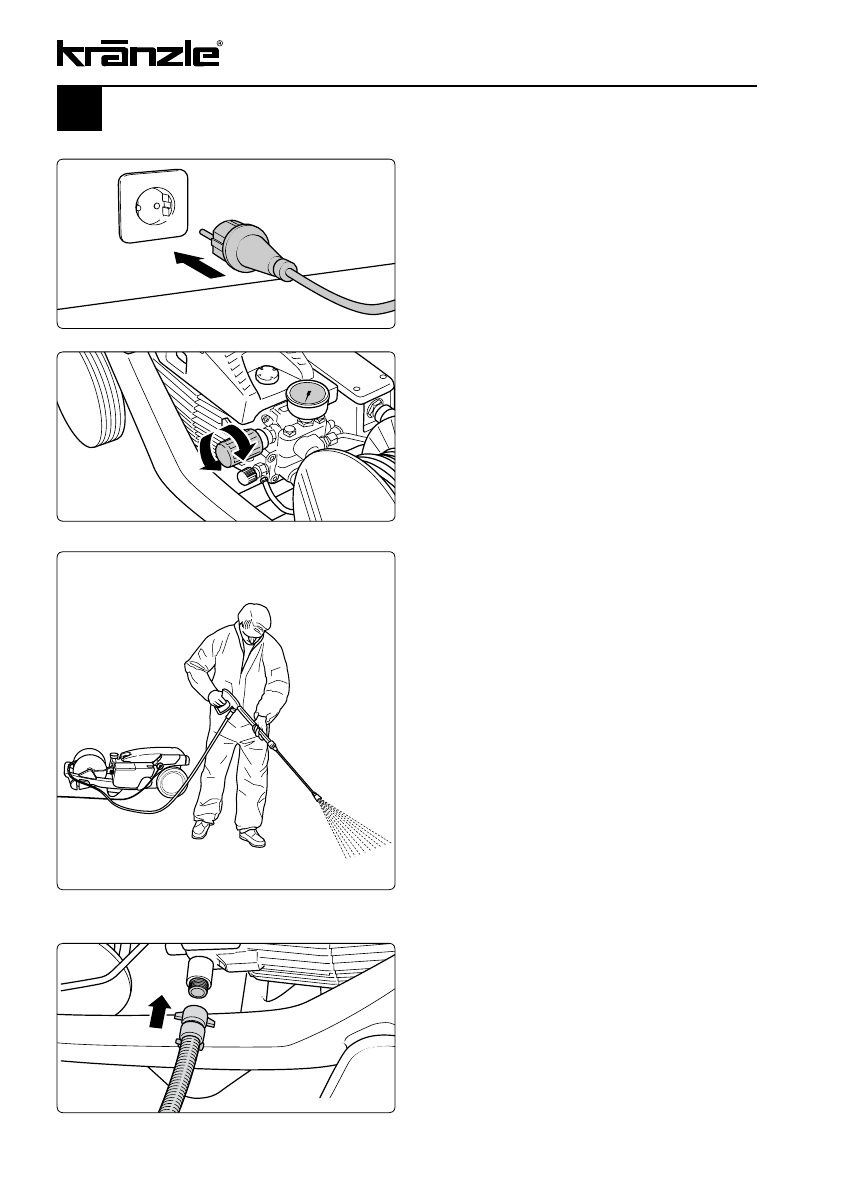 kränzle®