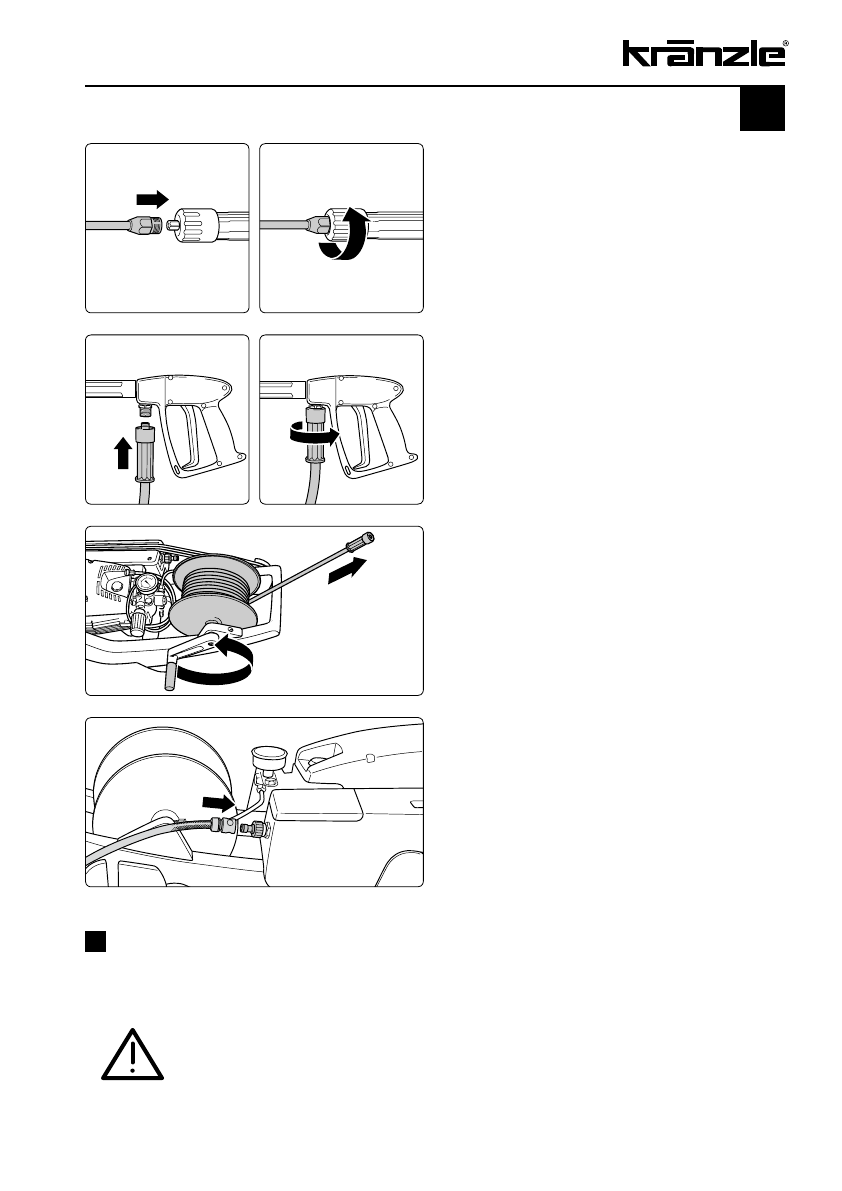 kränzle®