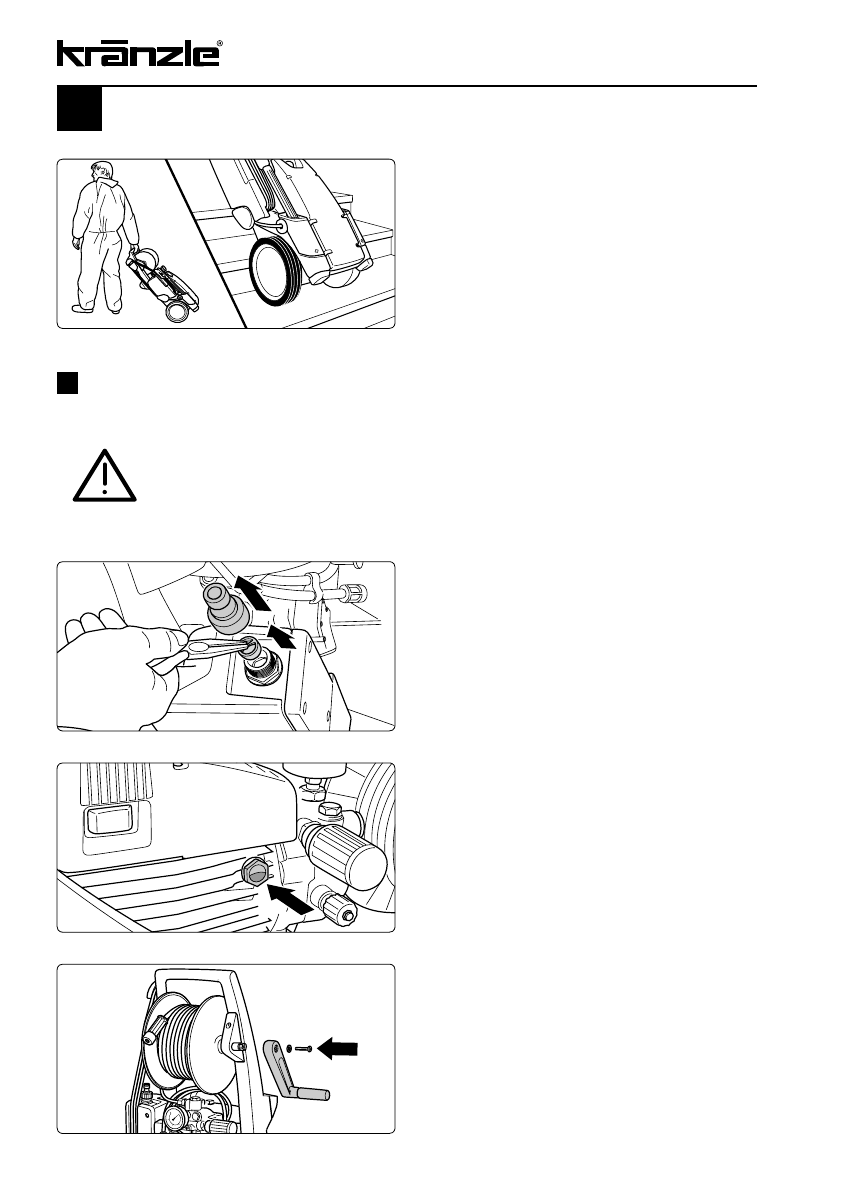 kränzle®