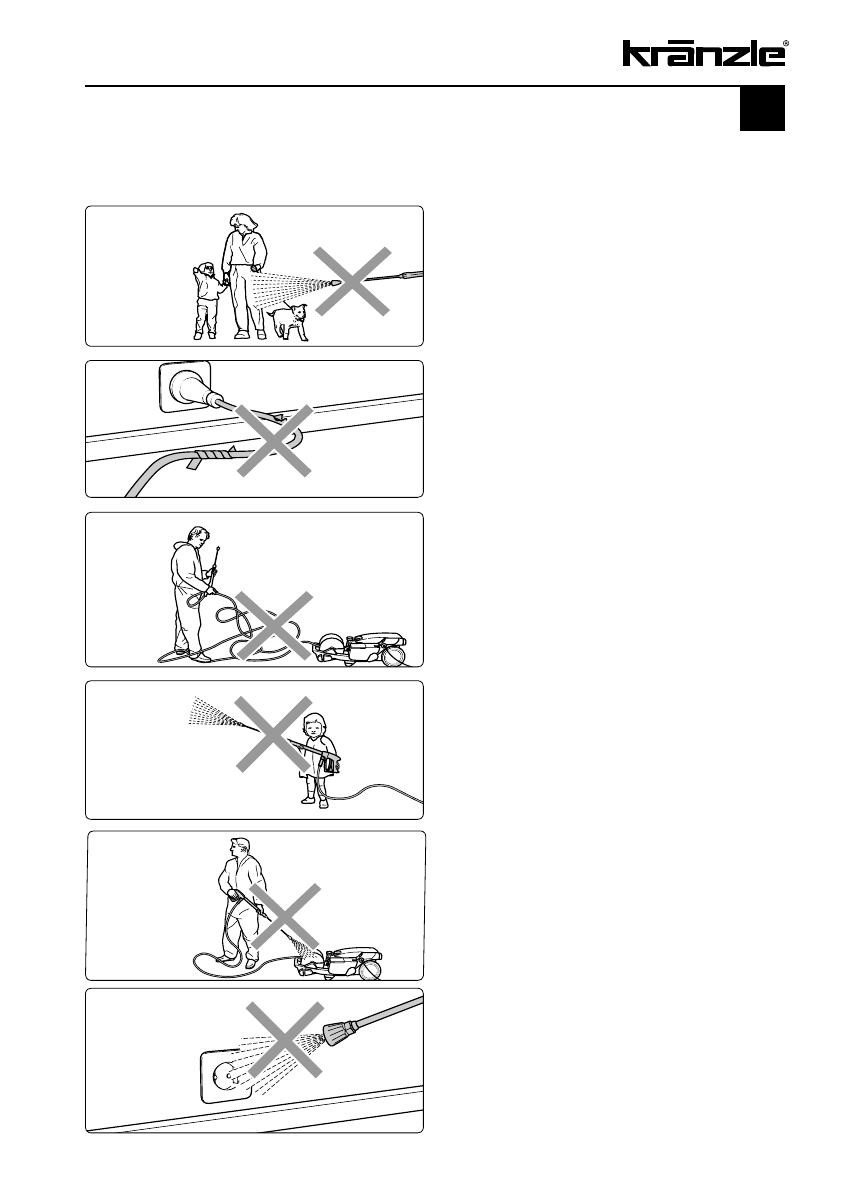 kränzle®