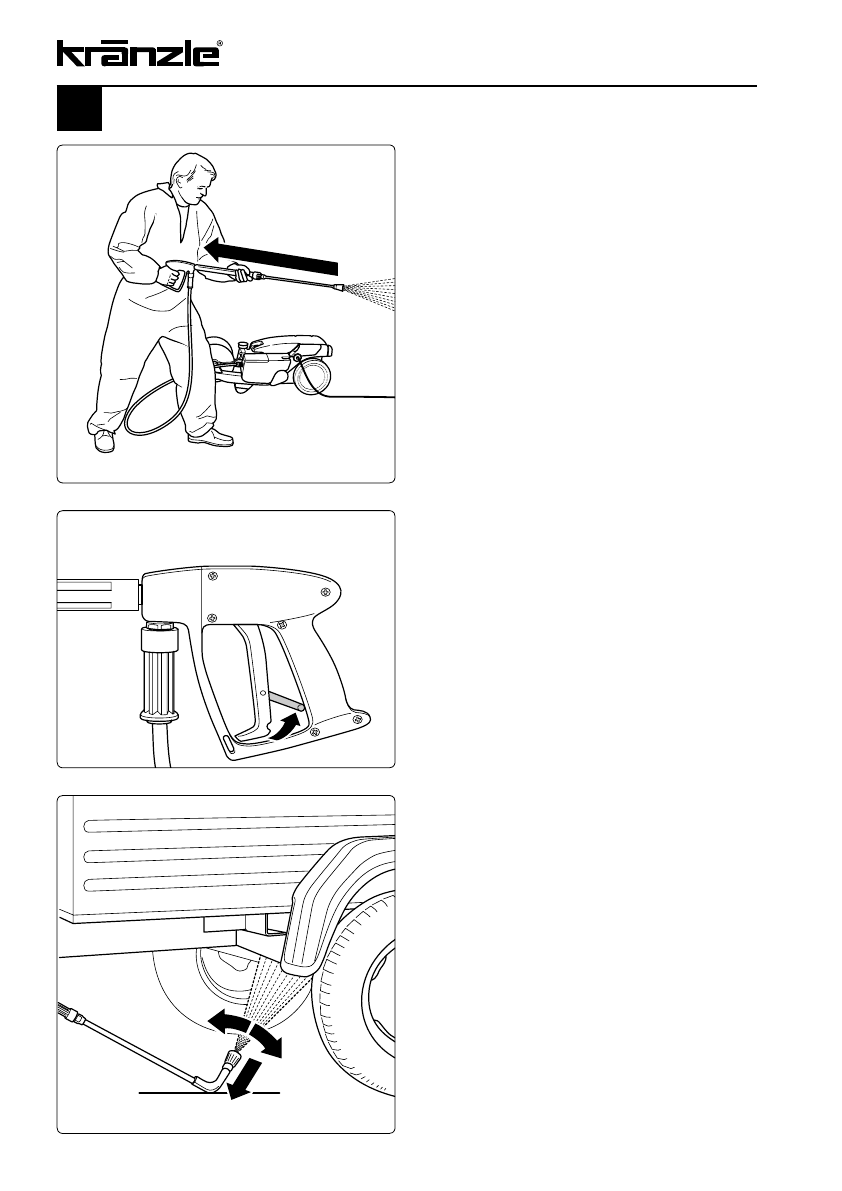 kränzle®