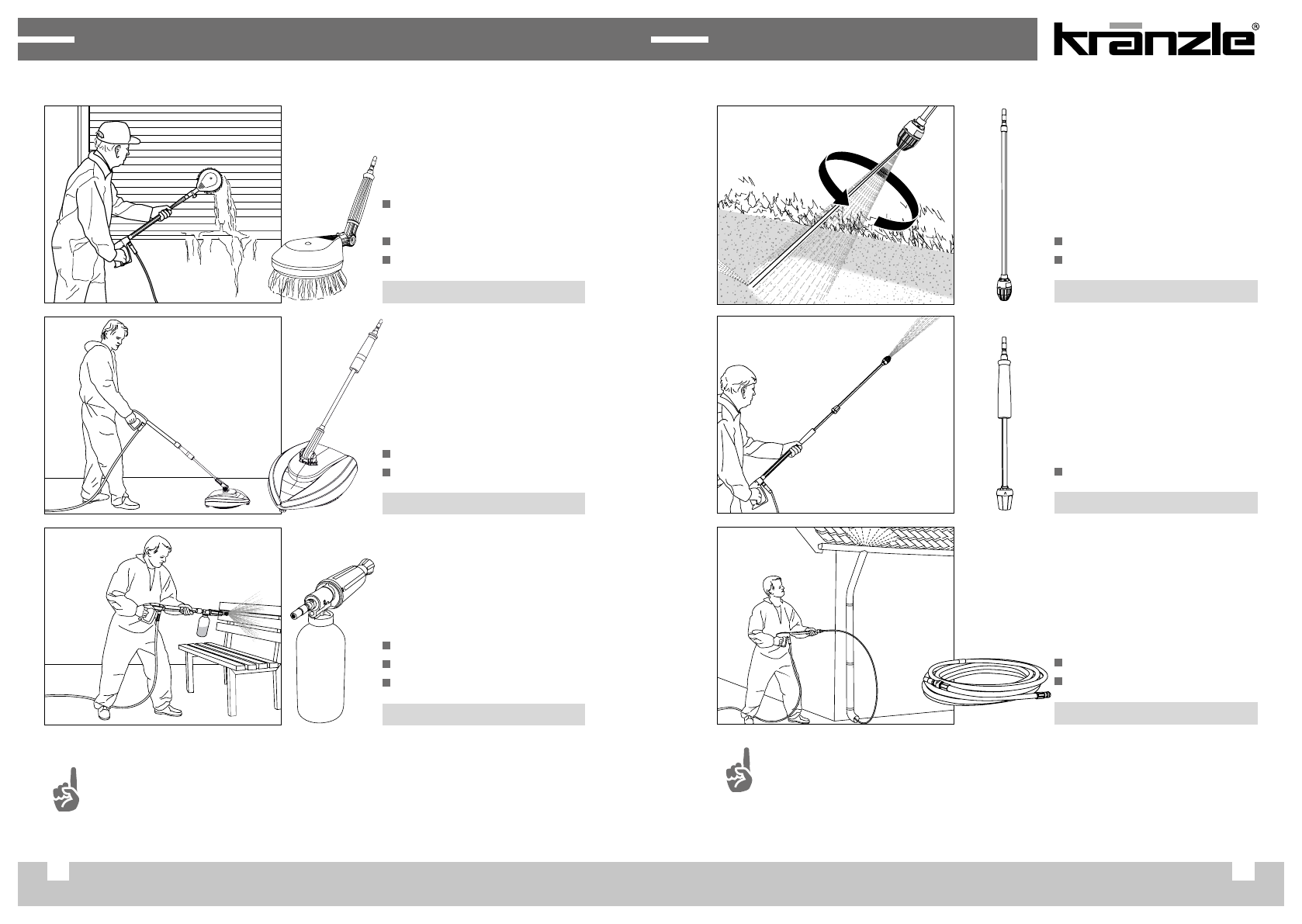 kränzle®