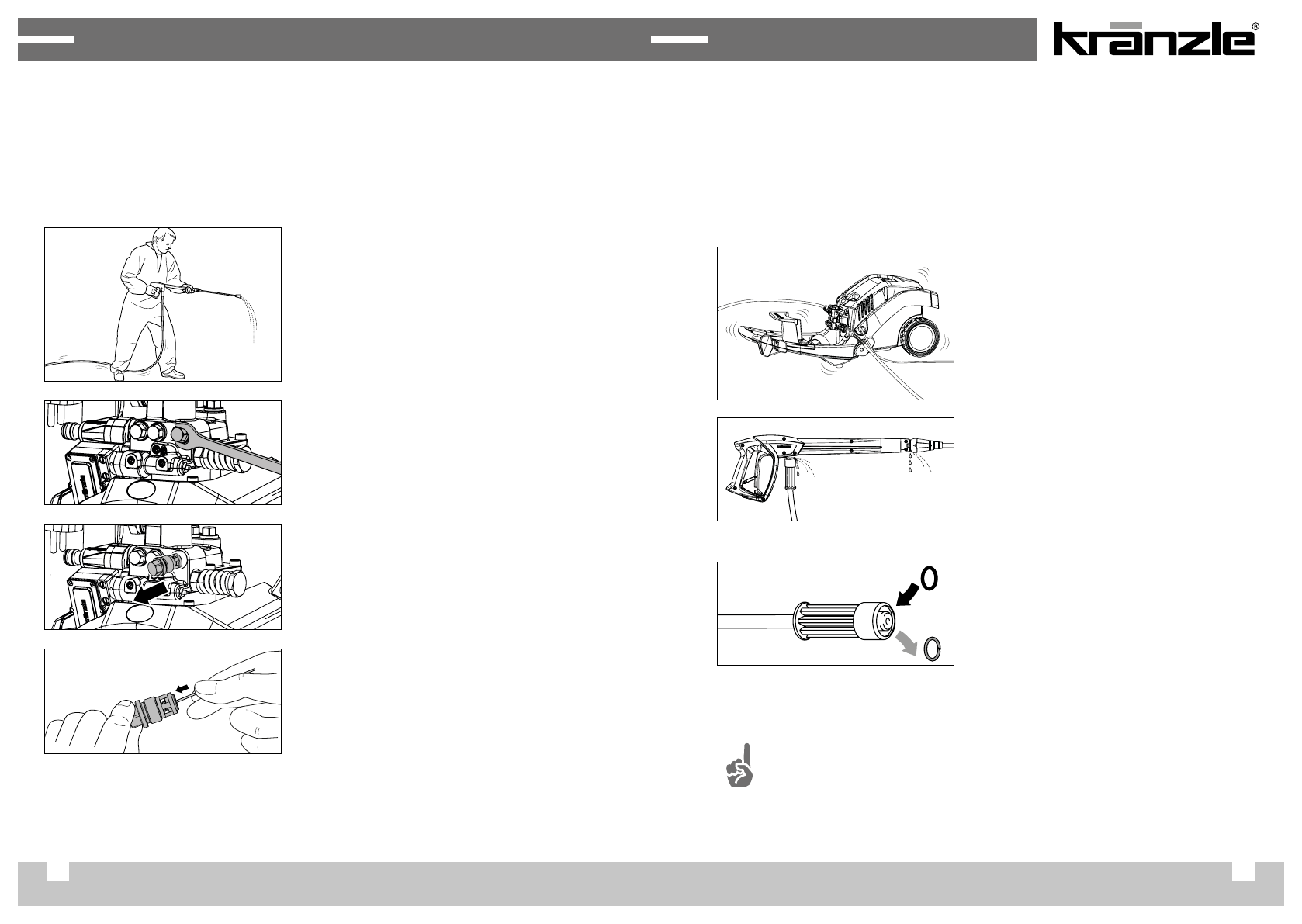 kränzle®