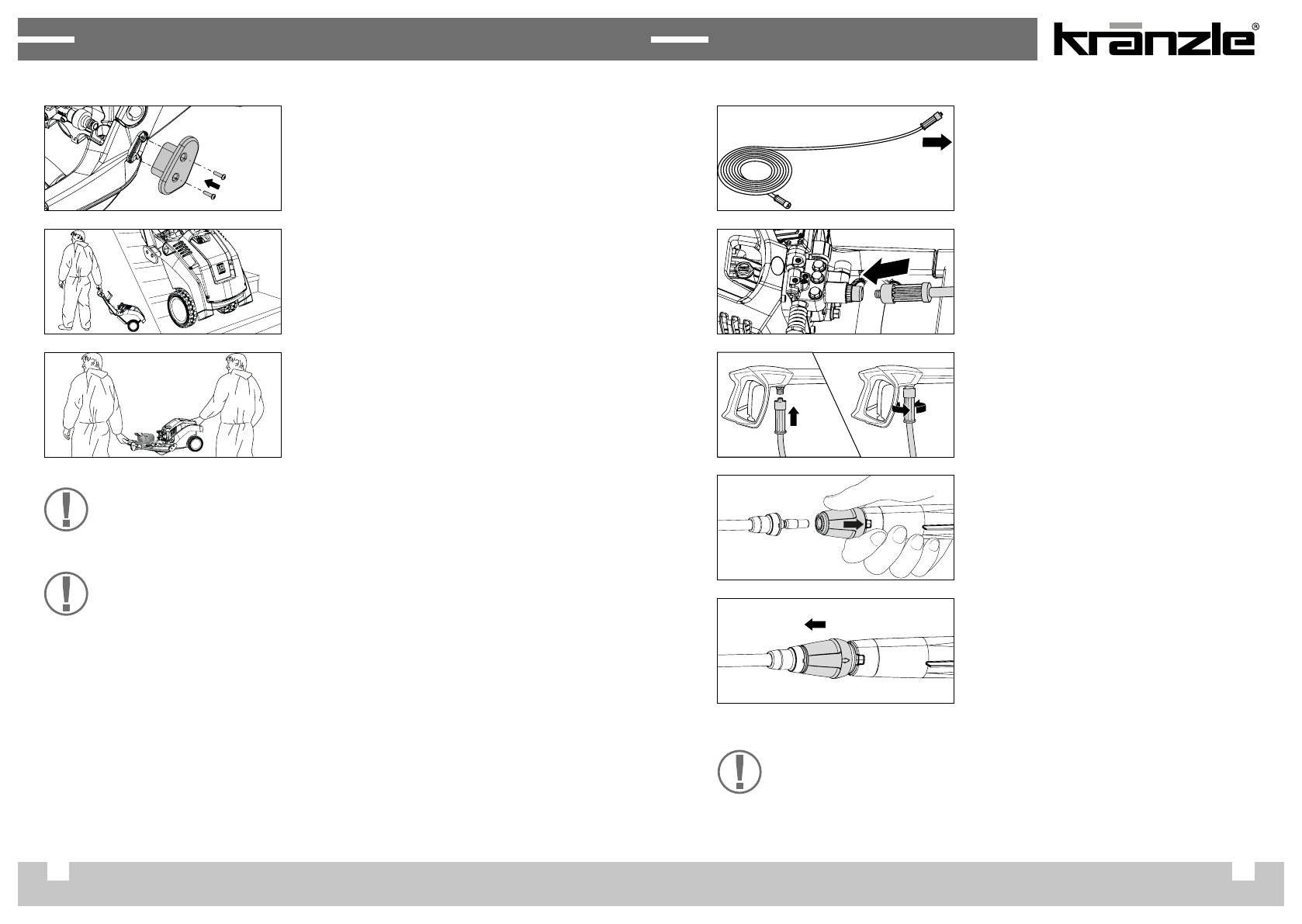 kränzle®