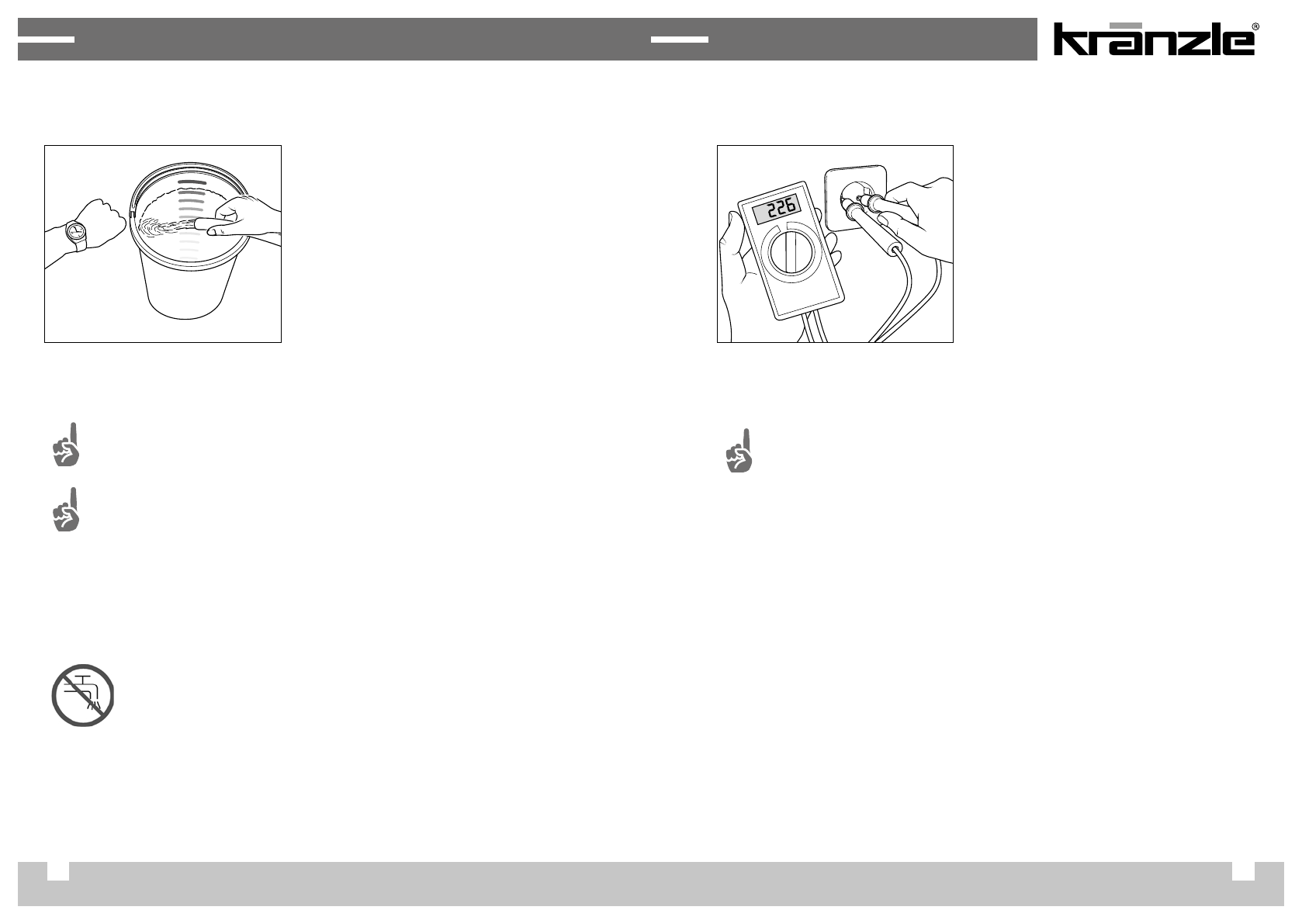 kränzle®

226