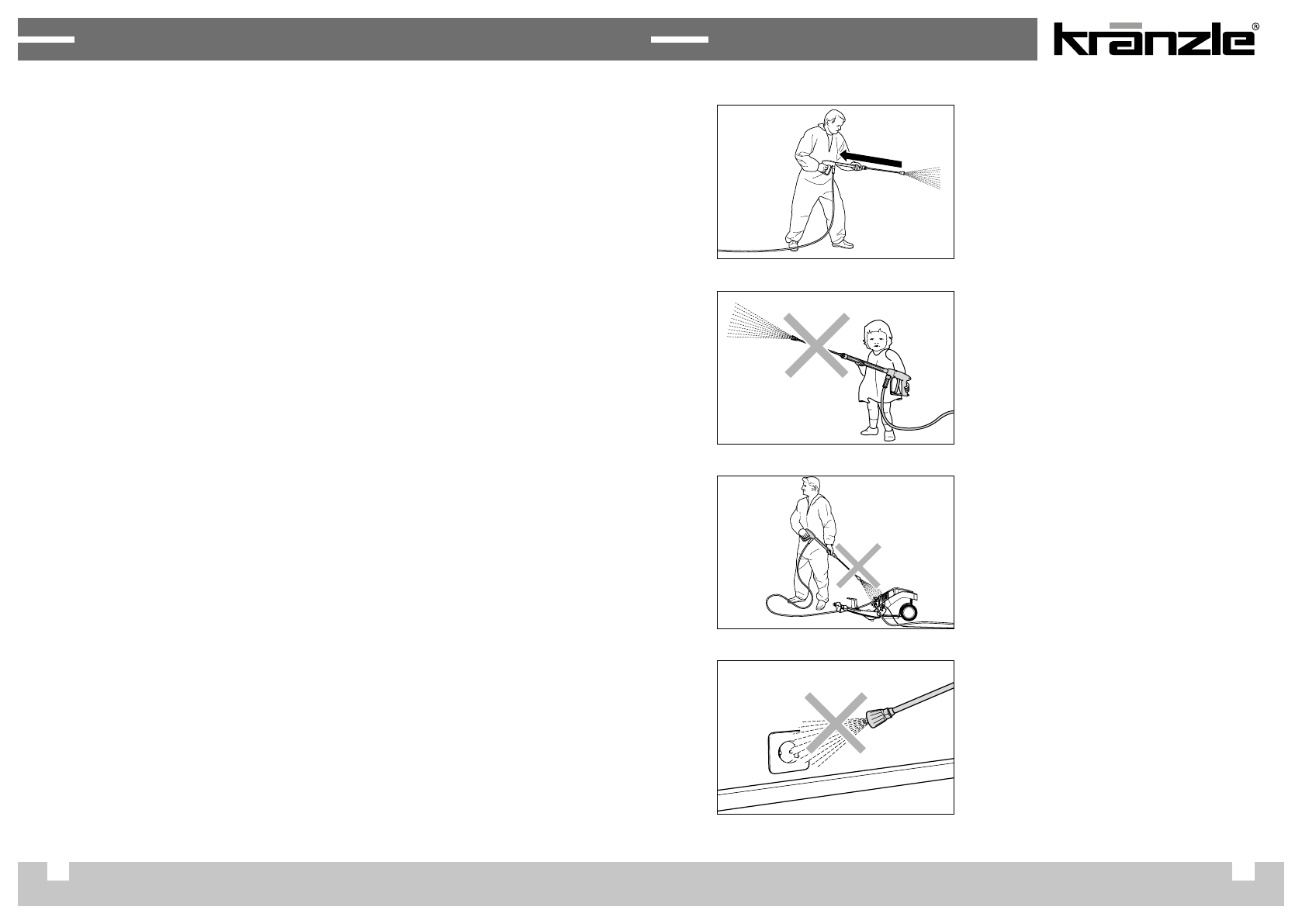 kränzle®