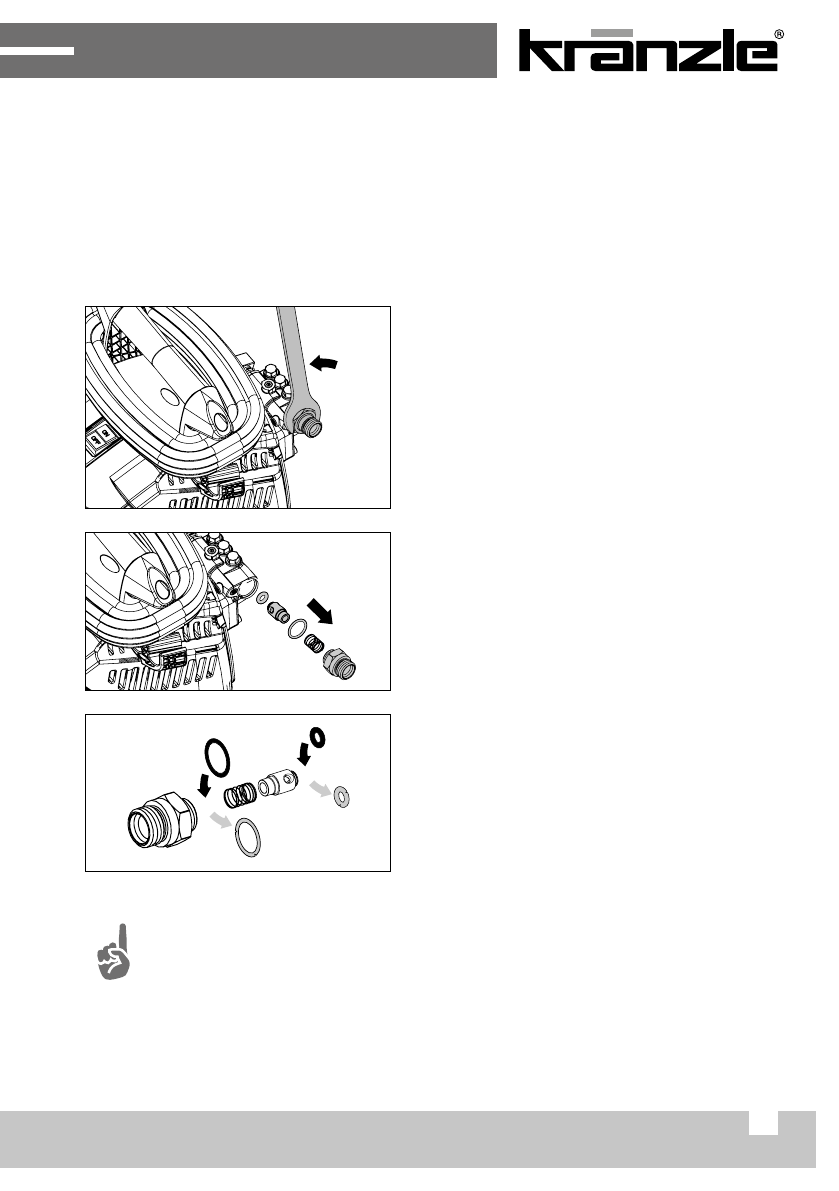 kränzle®