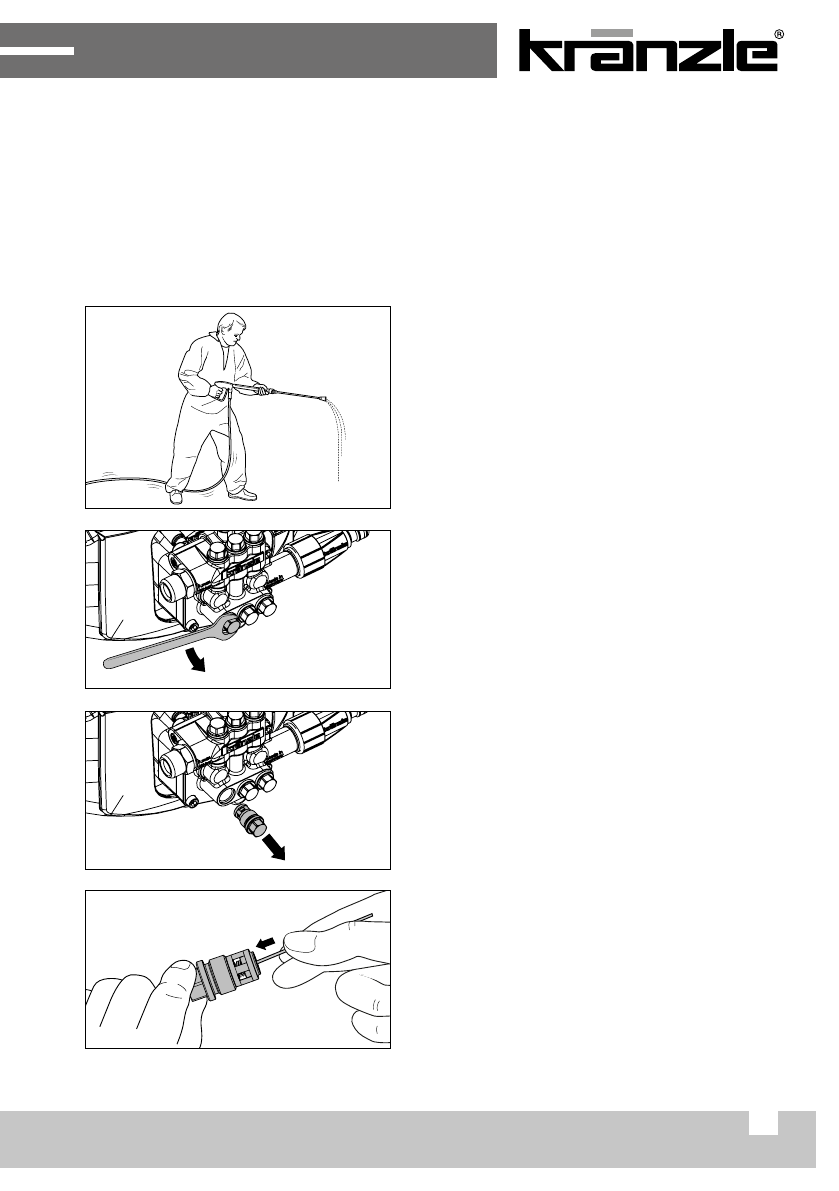 kränzle®