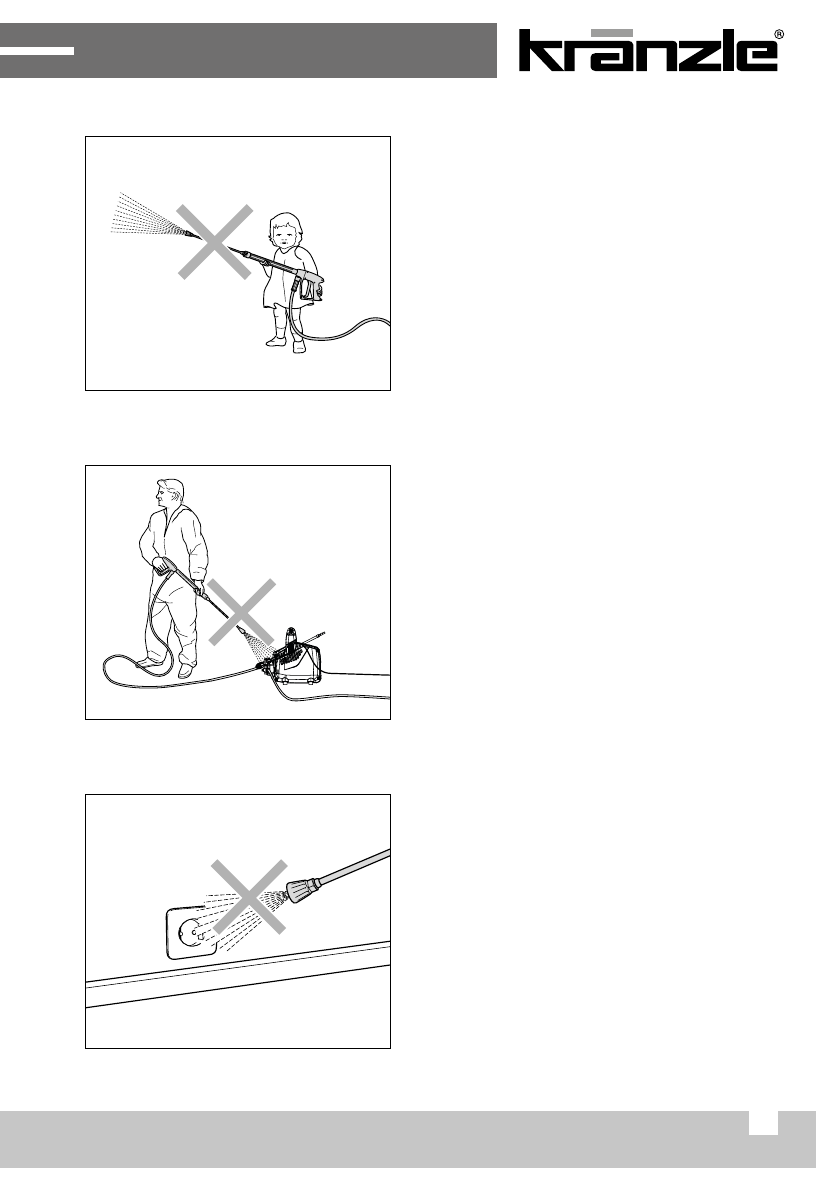 kränzle®