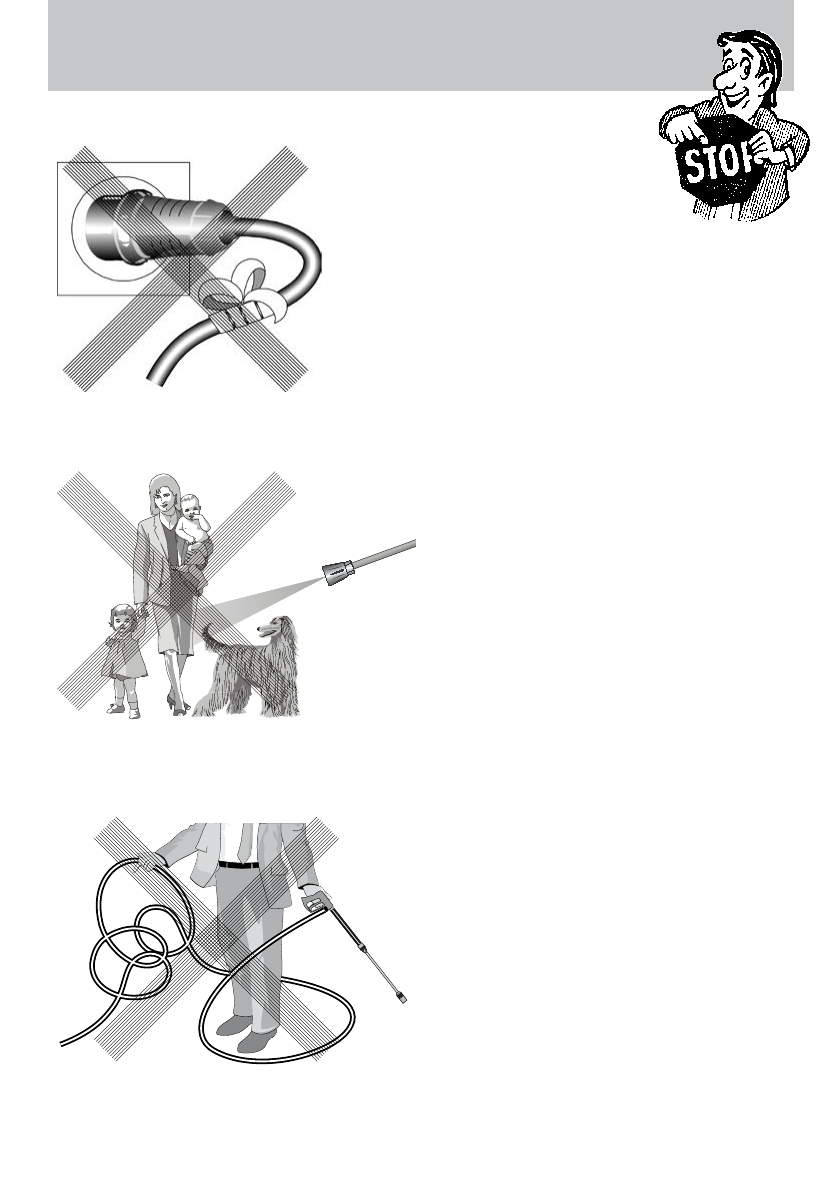 STOP