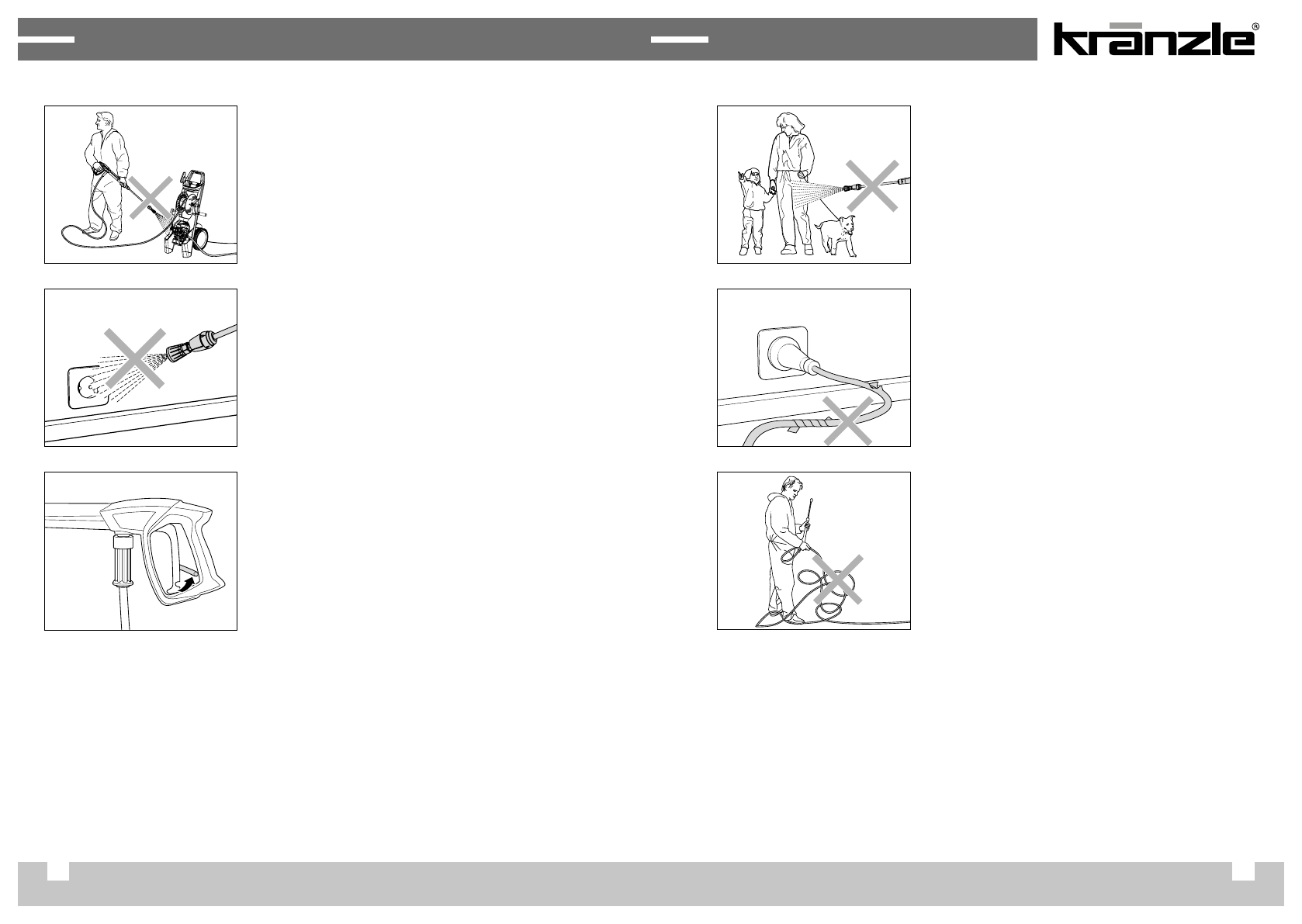 kränzle®