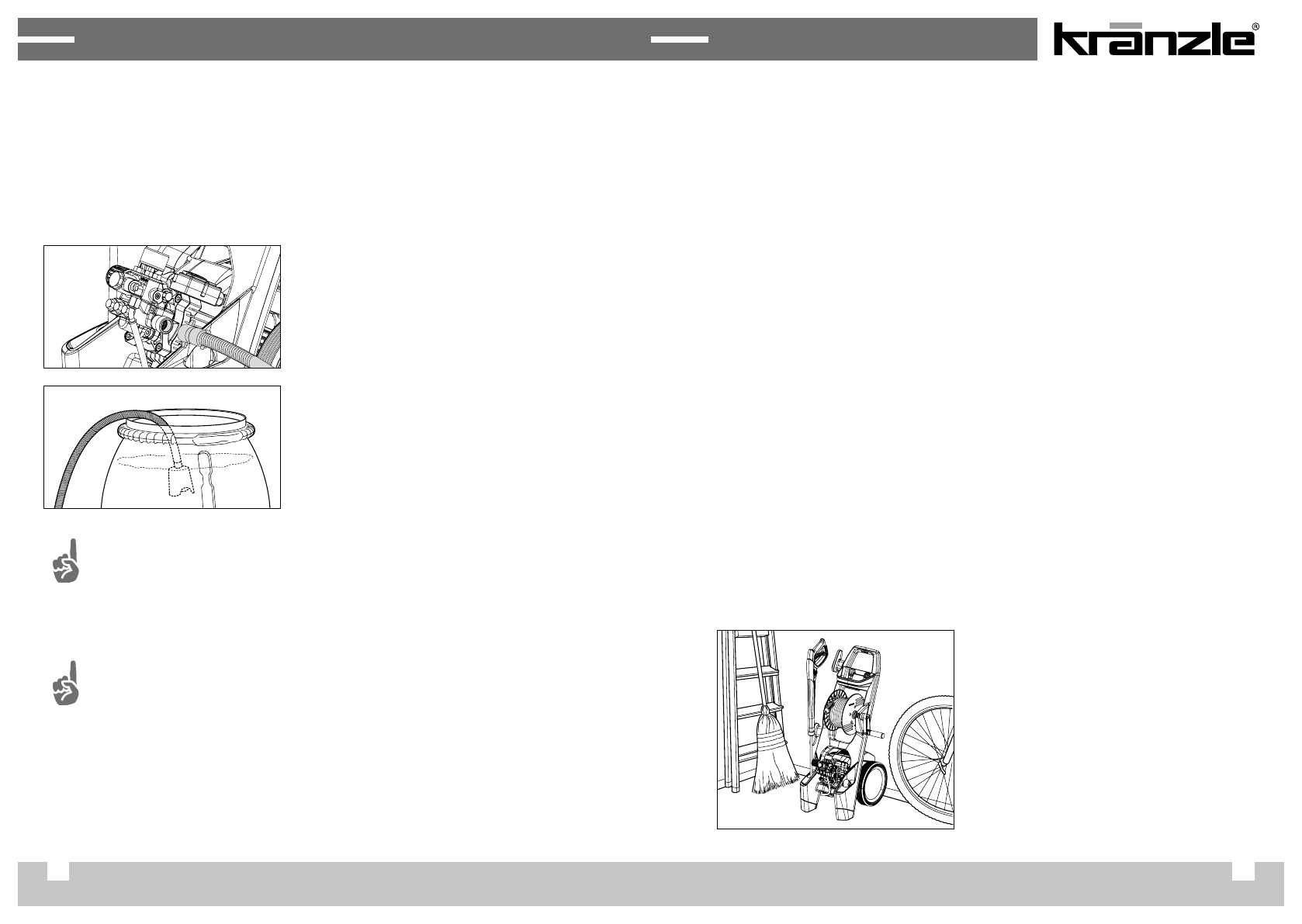 kränzle®