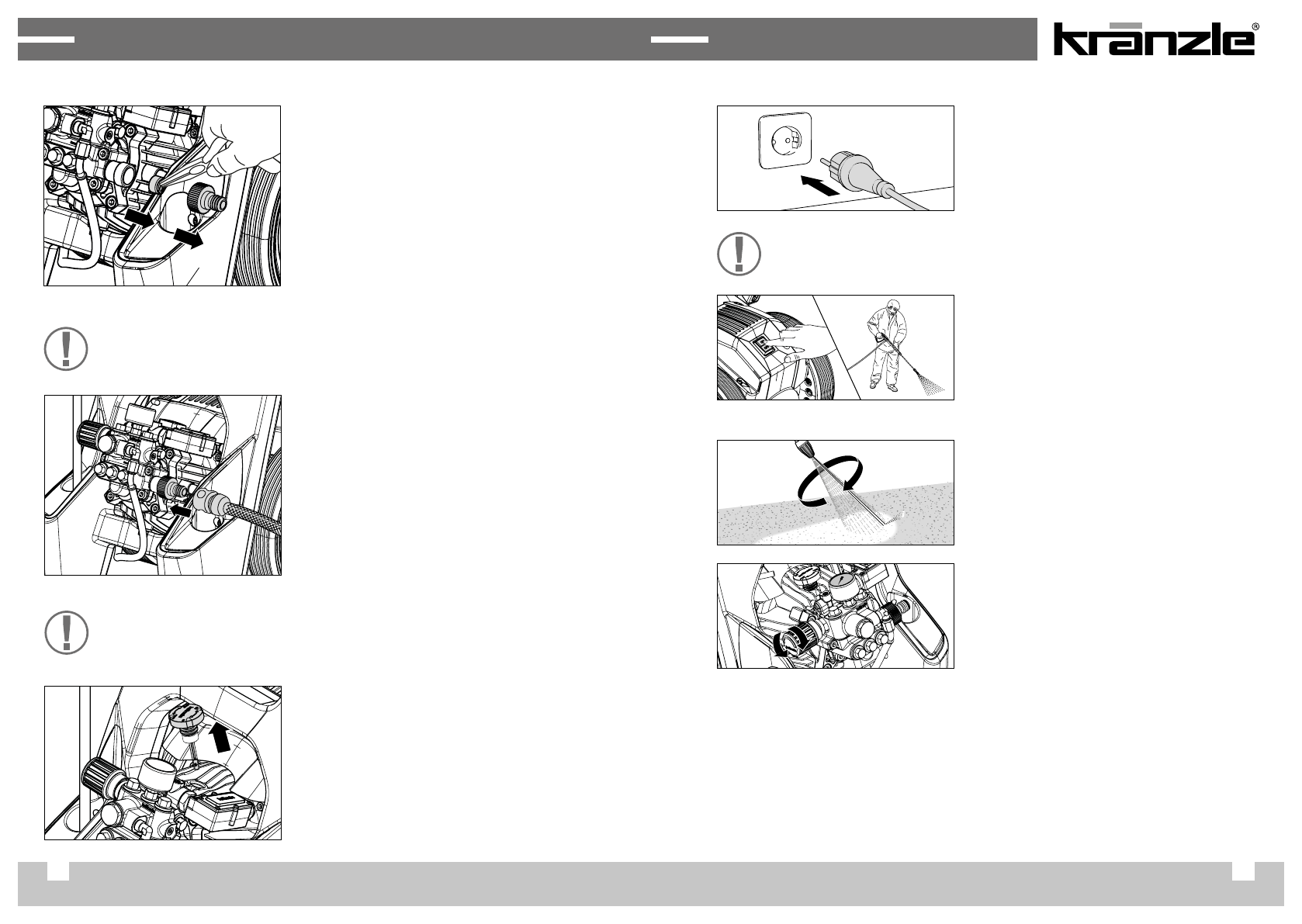 kränzle®