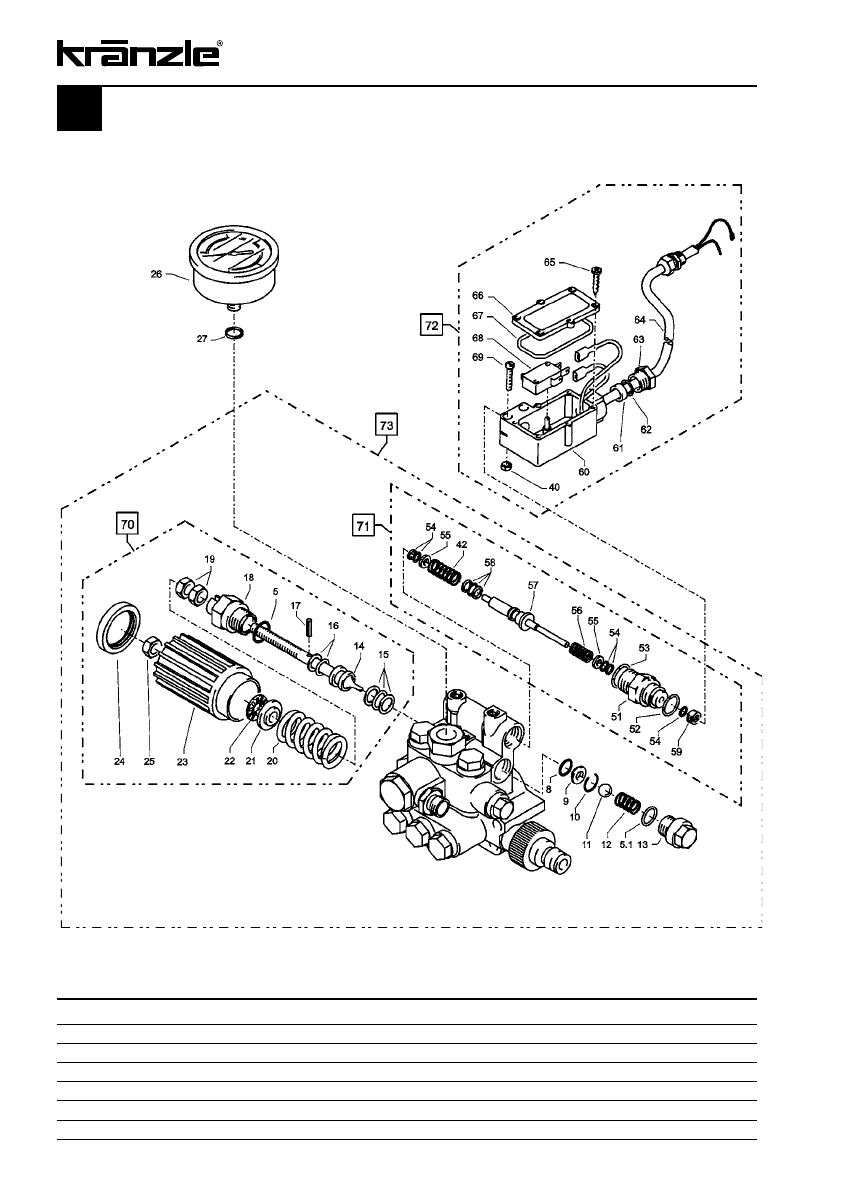 kränzle®

26
27
65
66
67
68
69
72
64
63
62
61
60
40
73
70
71
54
55
42
58
57
56
55
54
53
51
52
54
59
19
18
5
17
16
14
15
24
25
23
22
21
20
8
9
10
11
12
5.1
13