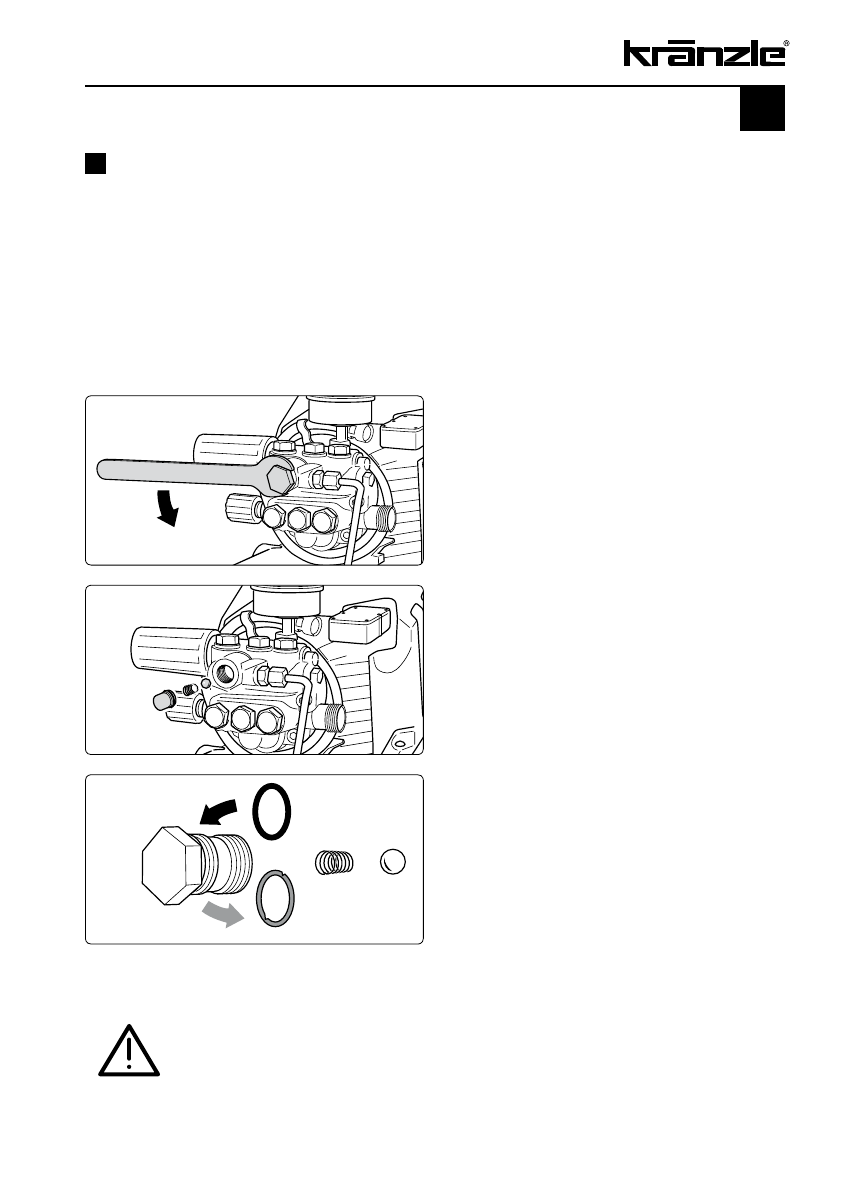 kränzle®