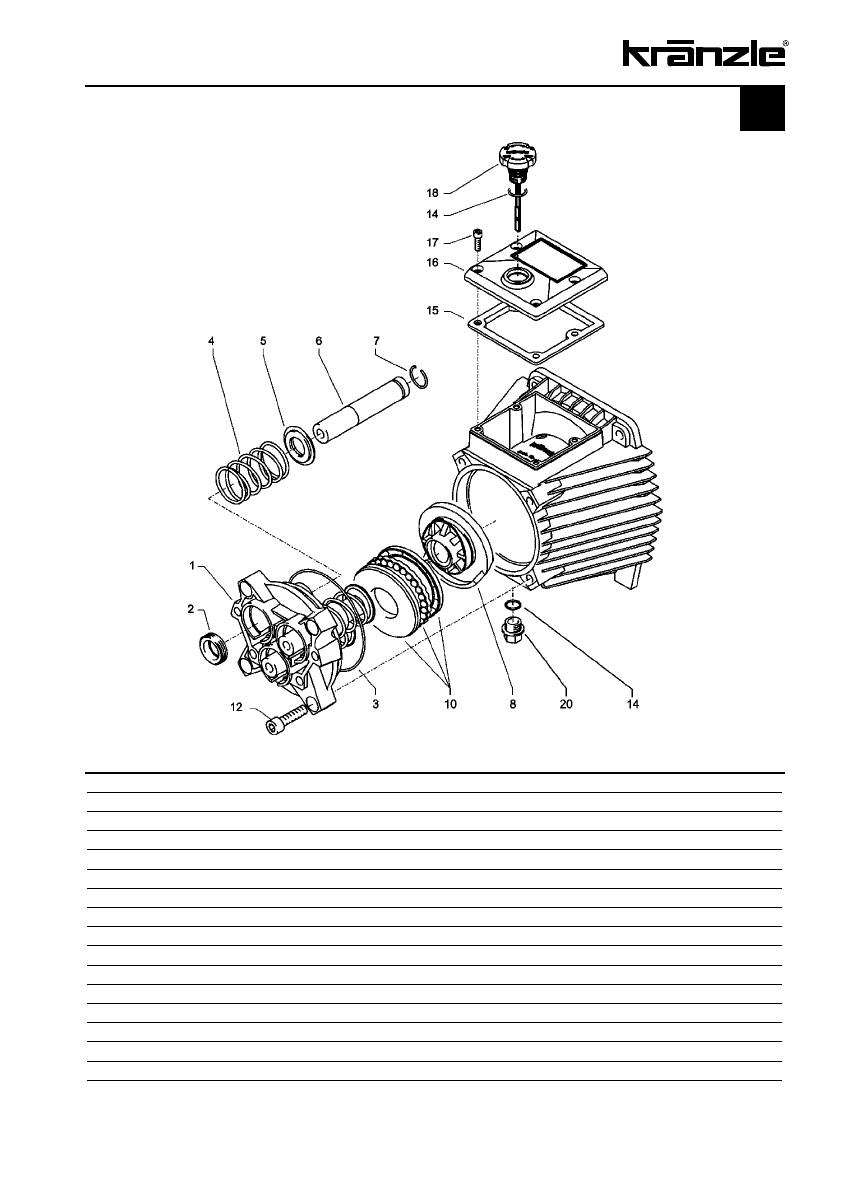 kränzle®

18
14
17
16
15
4
5
6
7
1
2
12
3
10
8
20
14