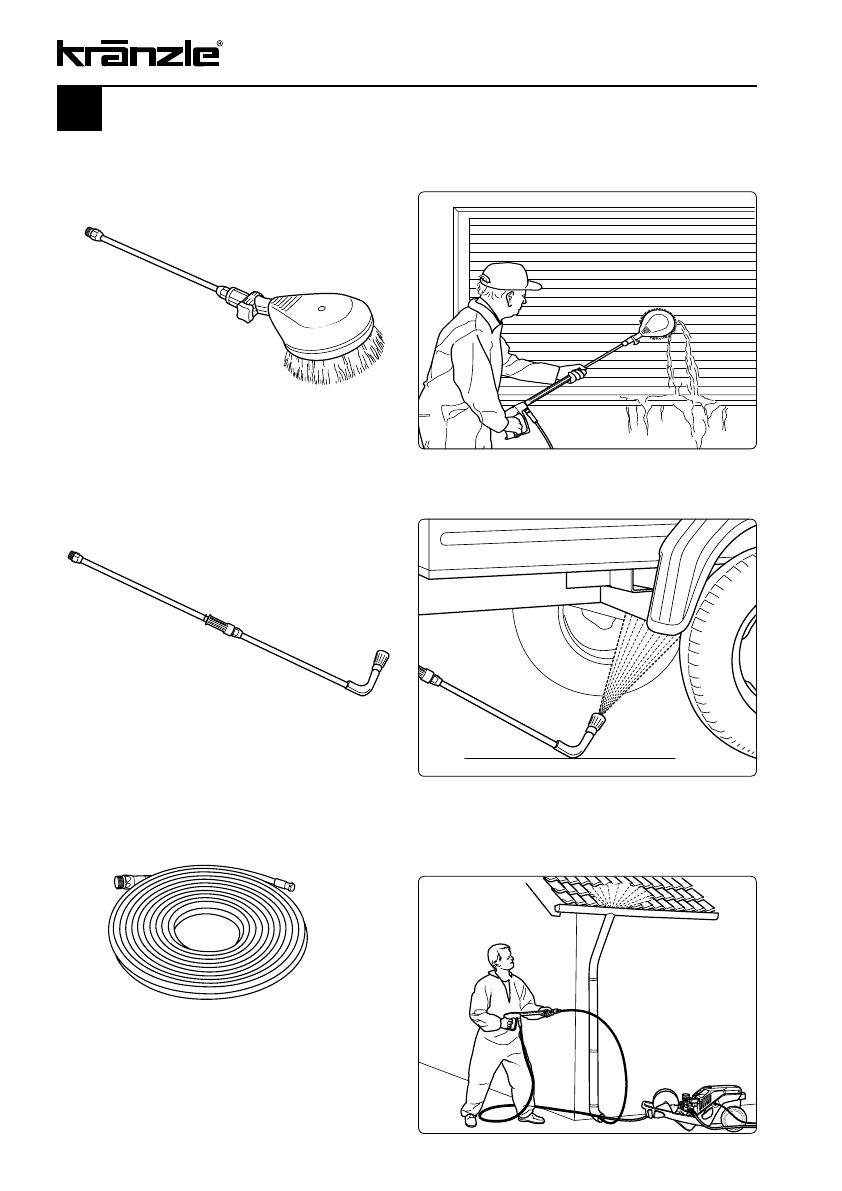 kränzle®