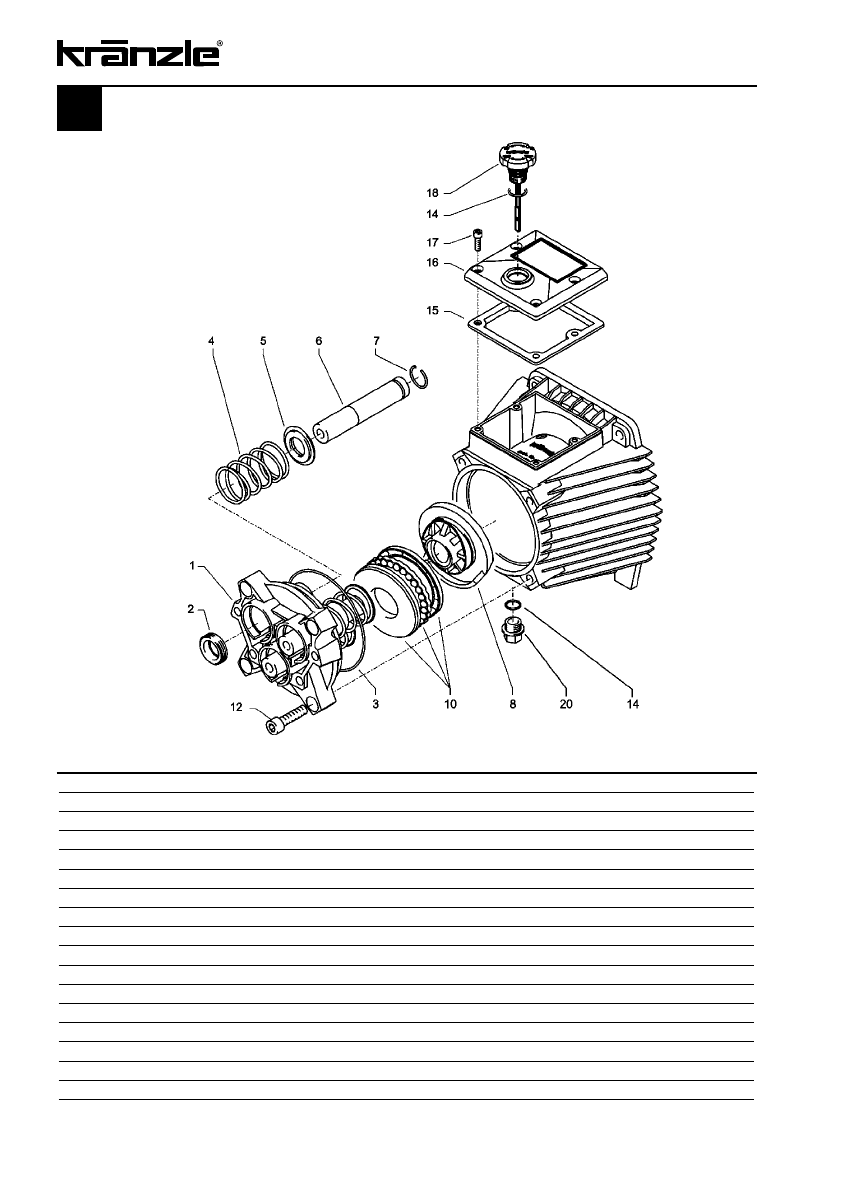 kränzle®

18
14
17
16
15
4
5
6
7
1
2
12
3
10
8
20
14