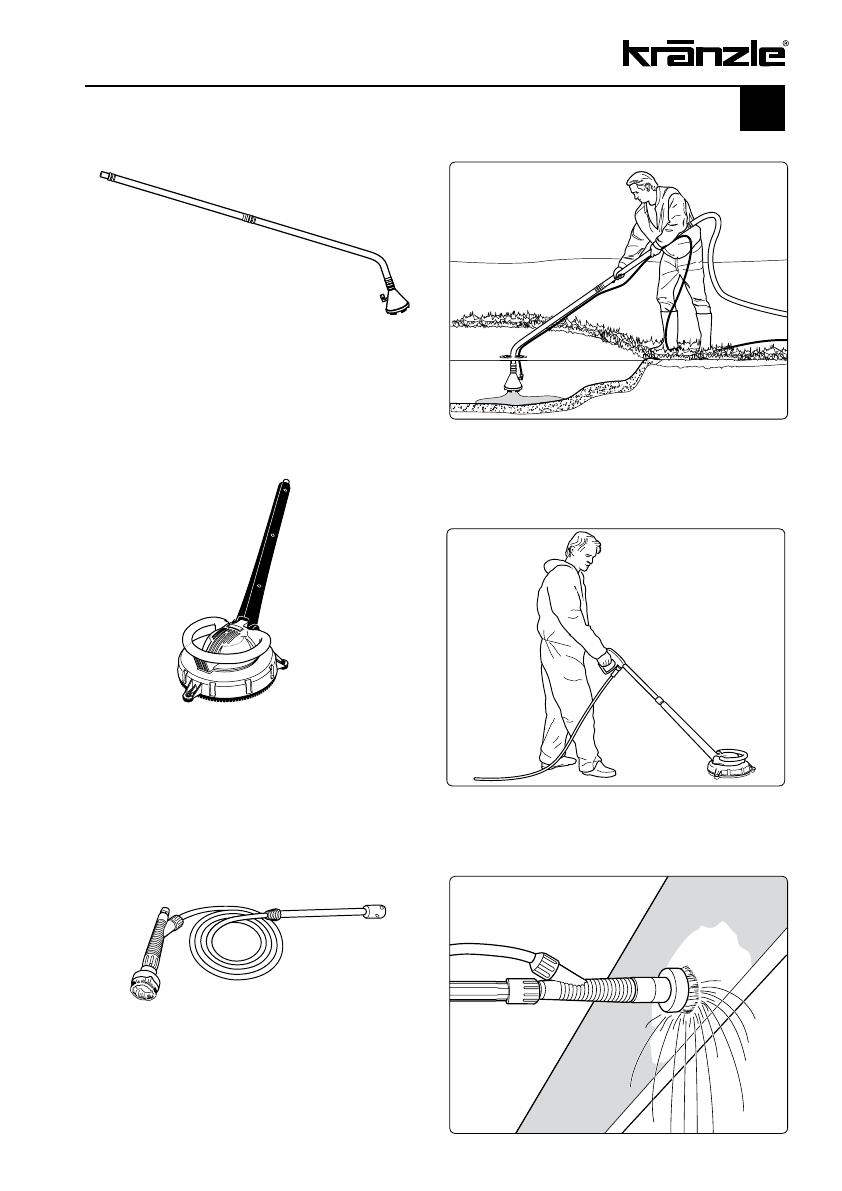 kränzle®