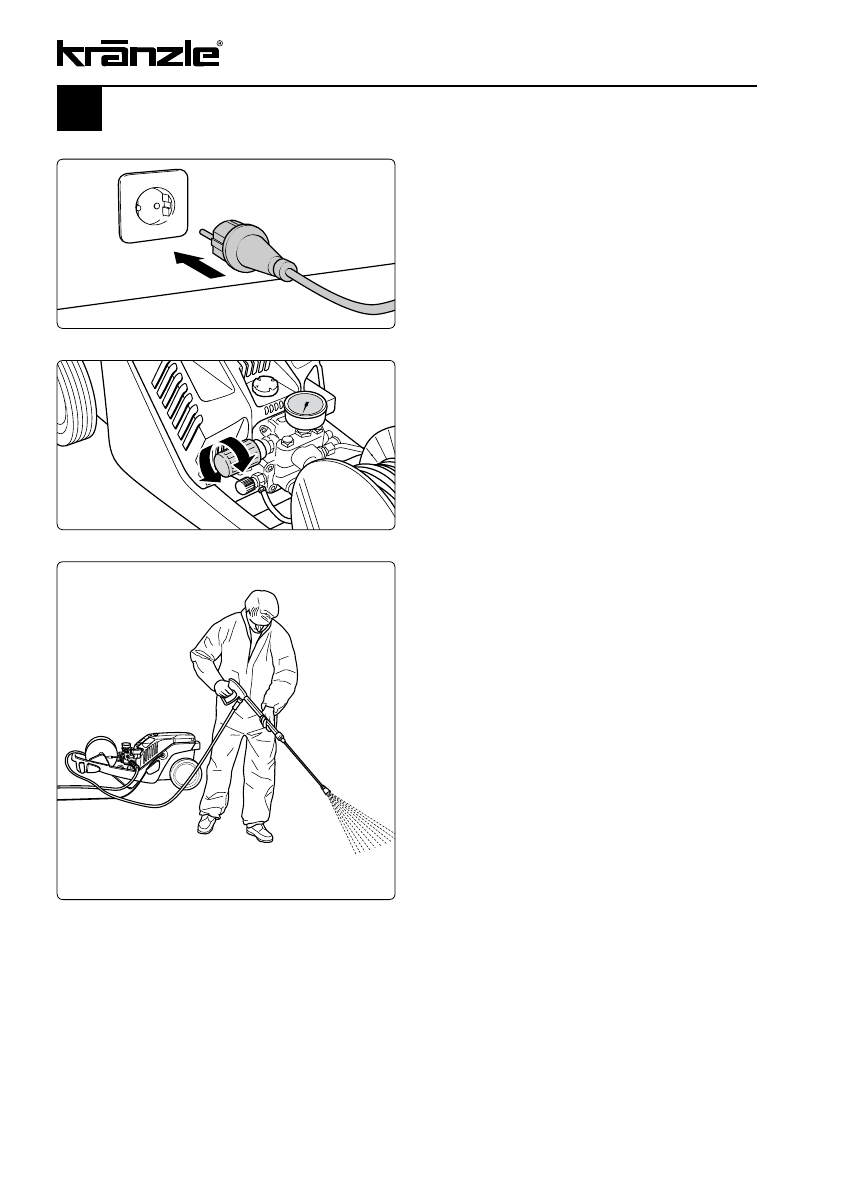 kränzle®