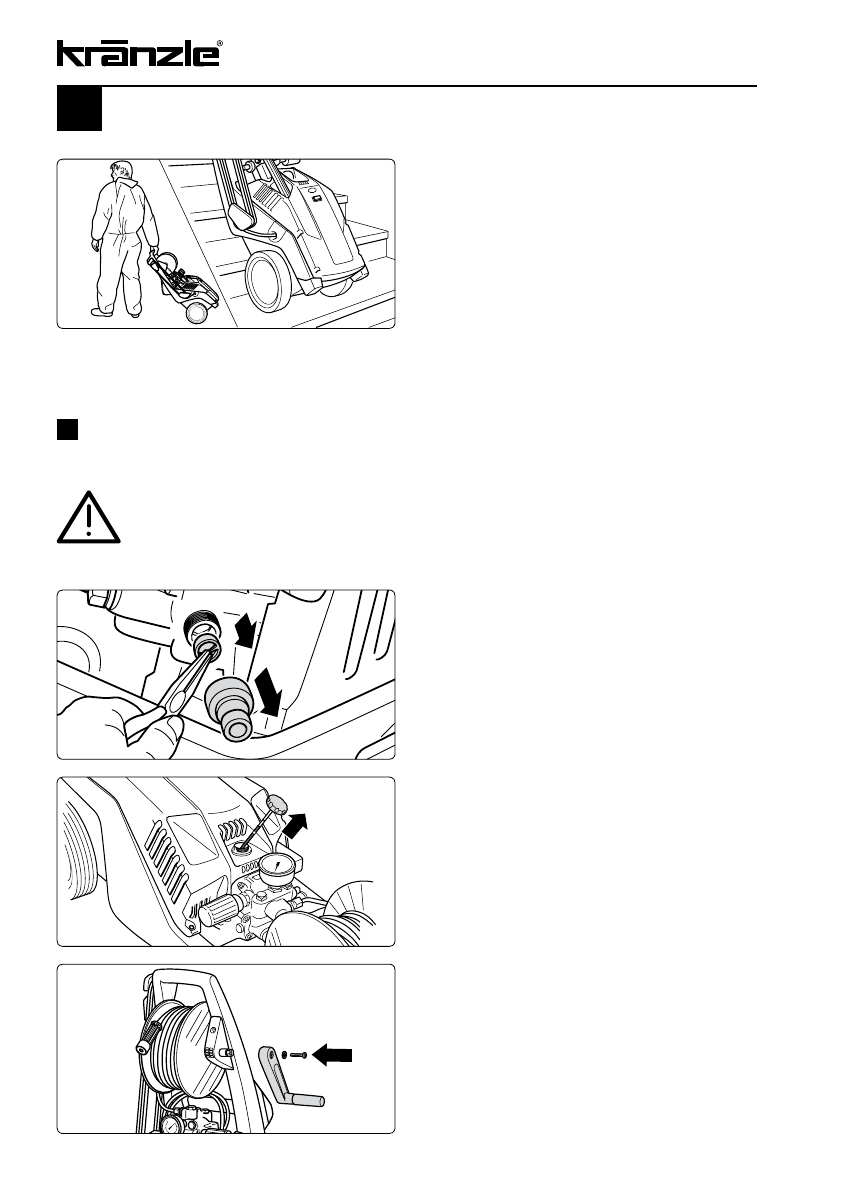 kränzle®