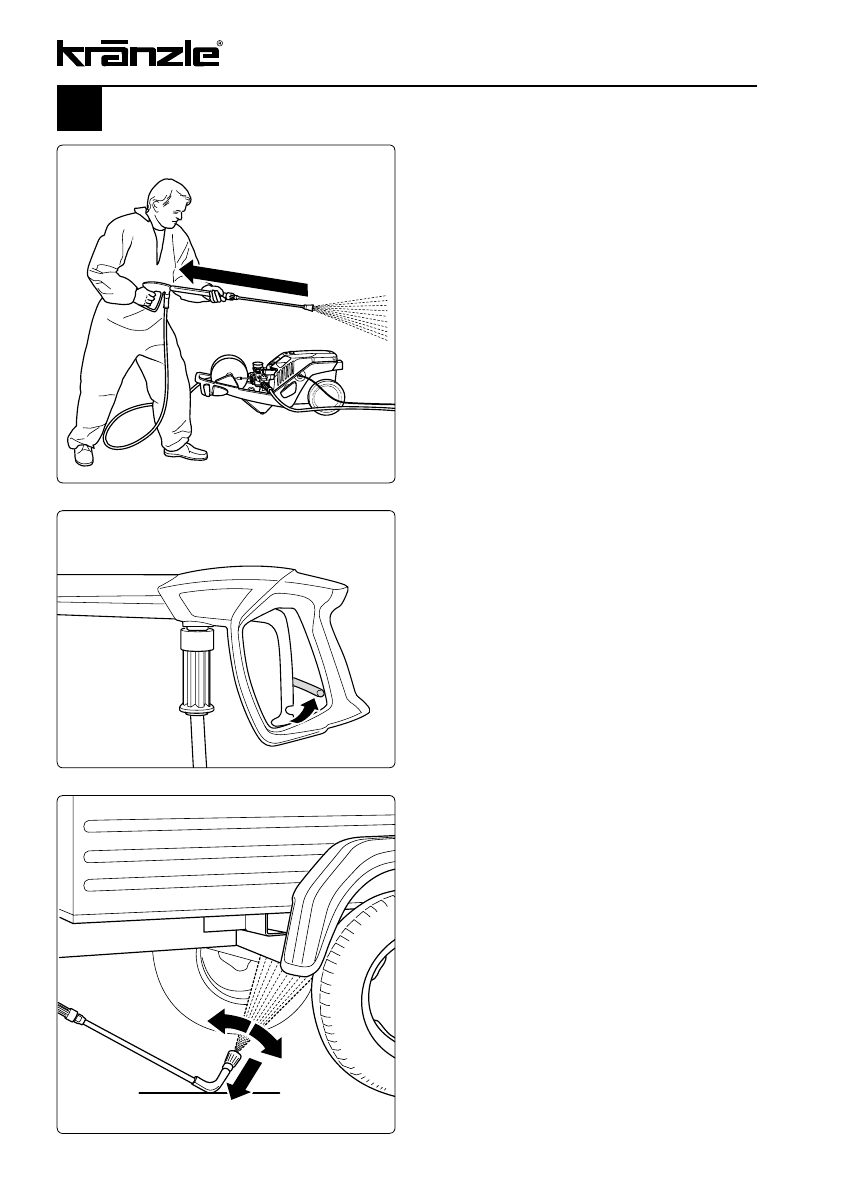 kränzle®