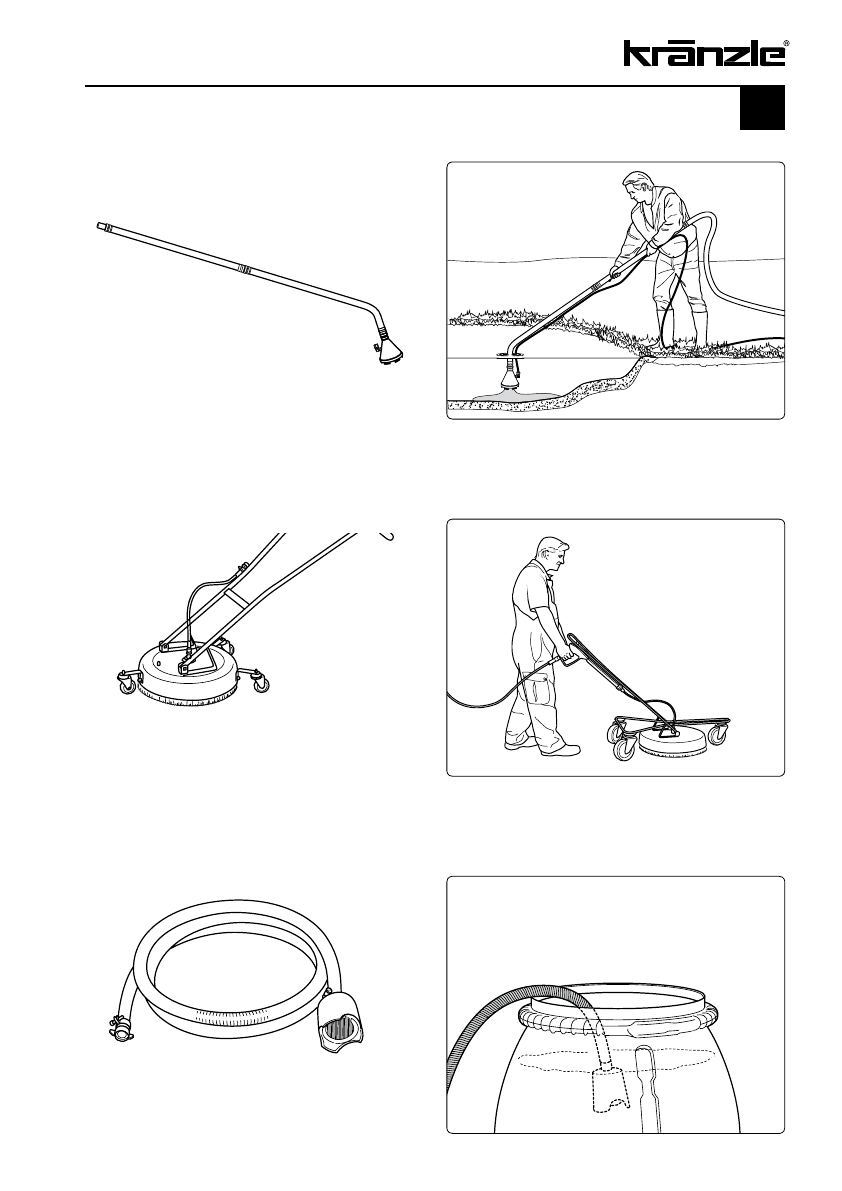 kränzle®