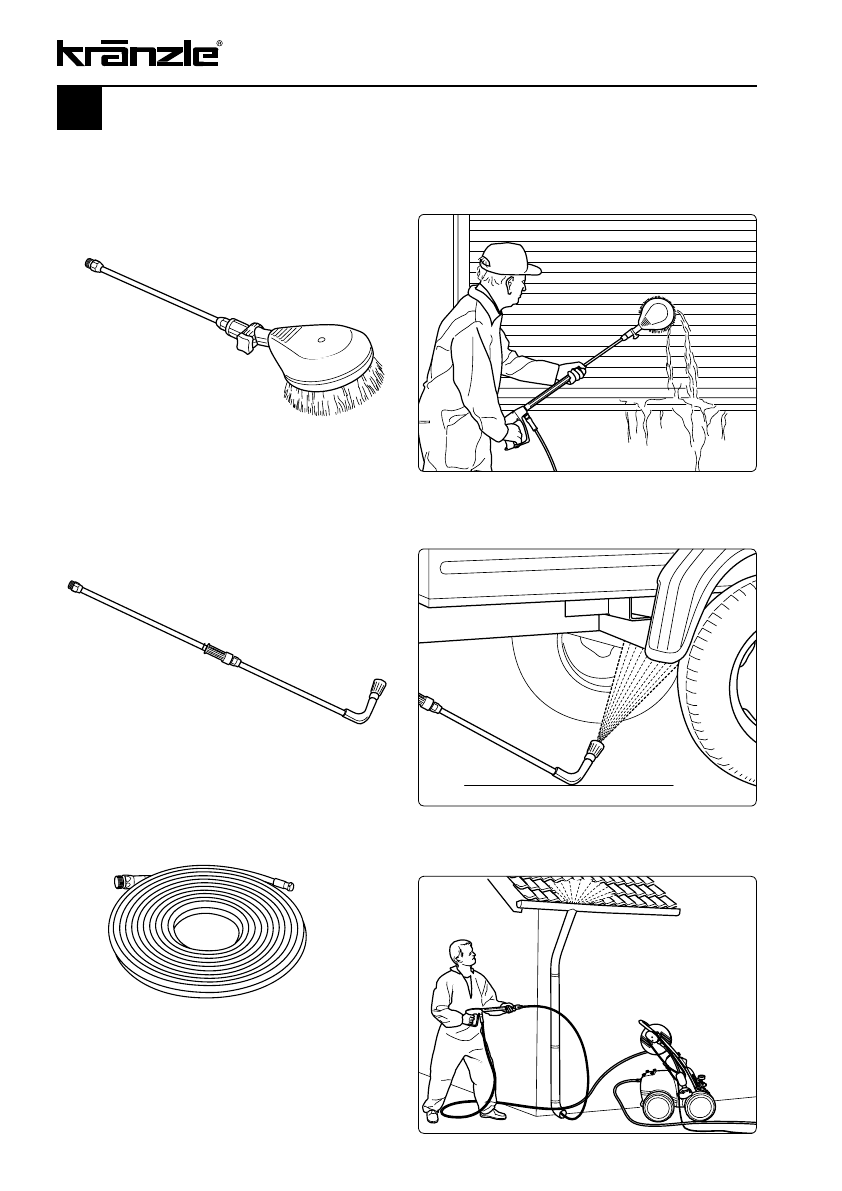 kränzle®