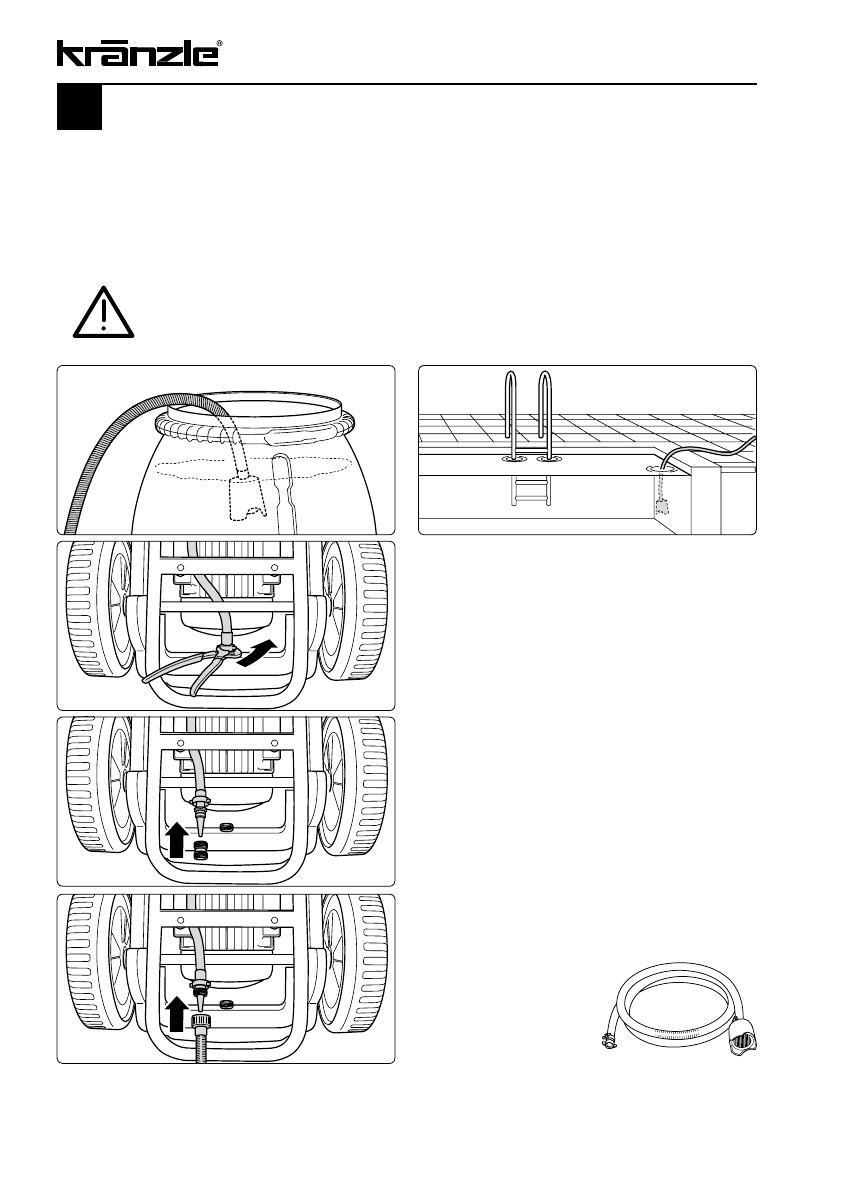 kränzle®