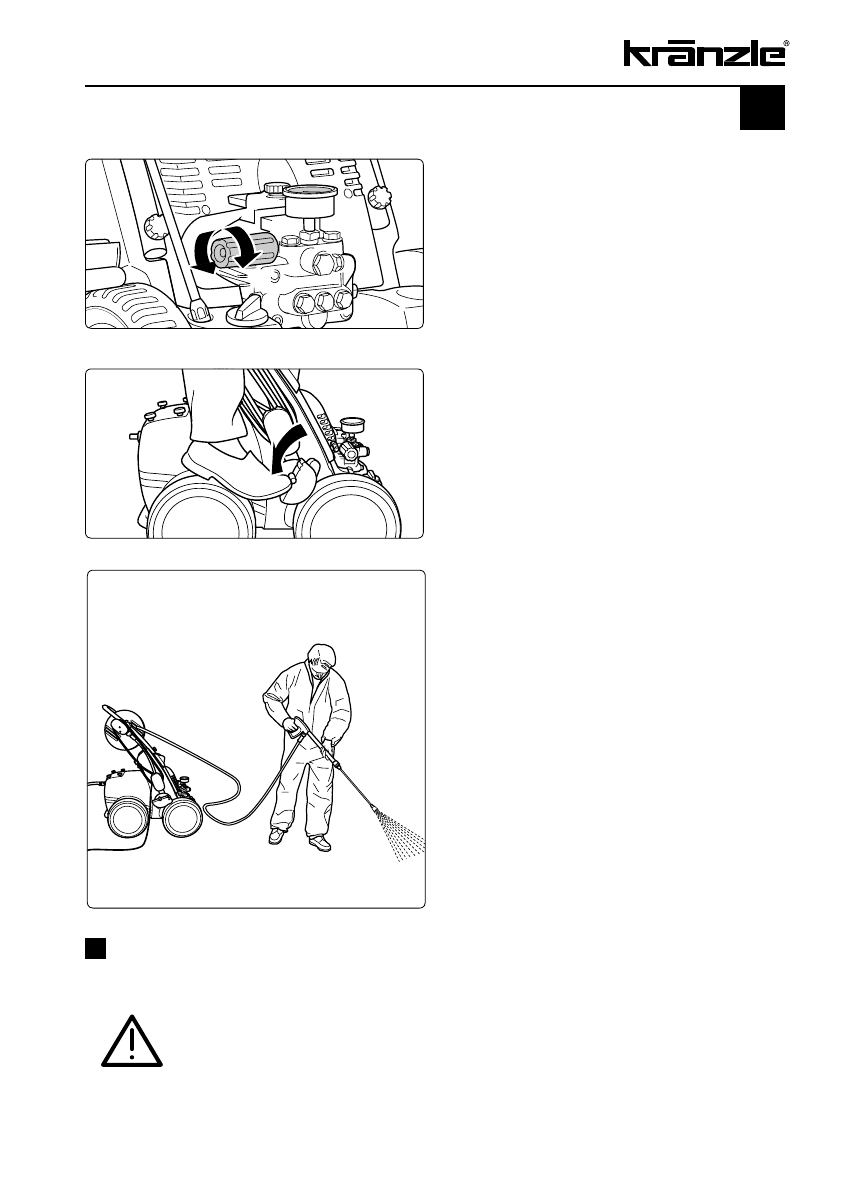 kränzle®