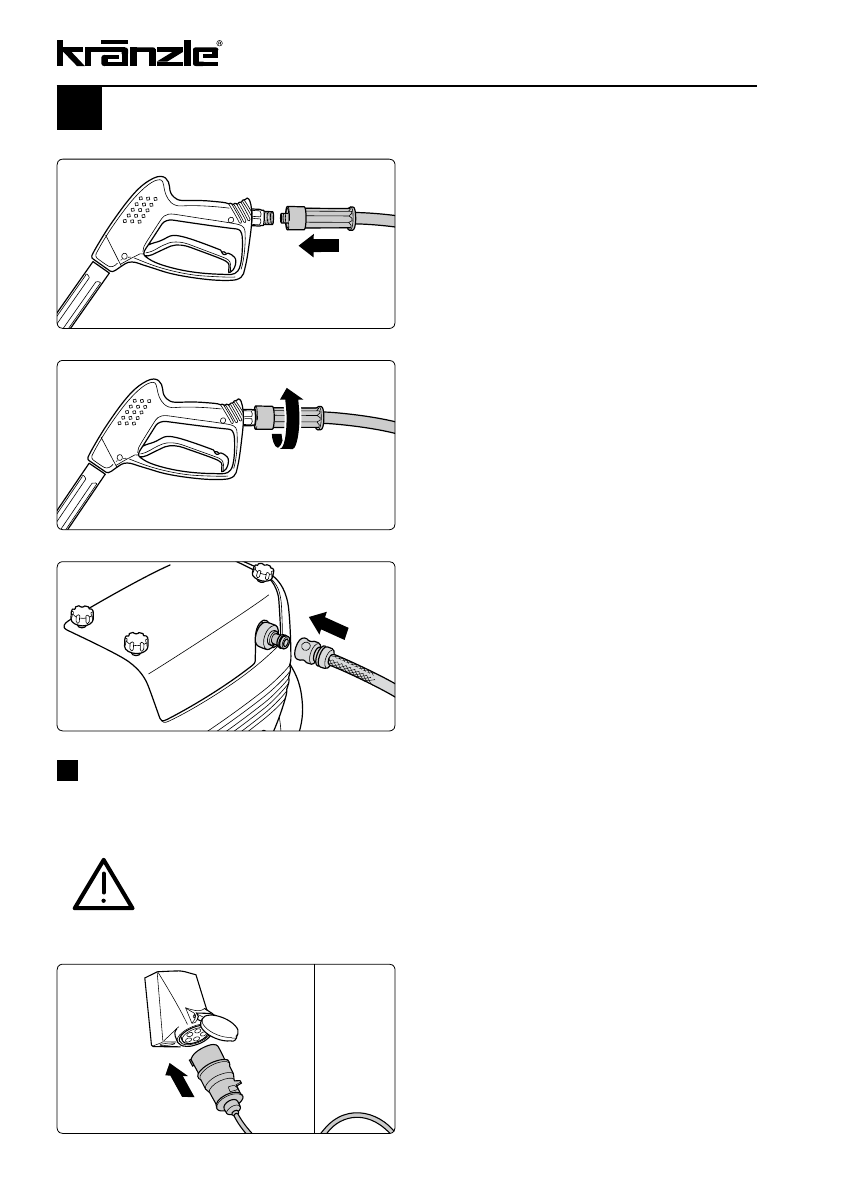 kränzle®