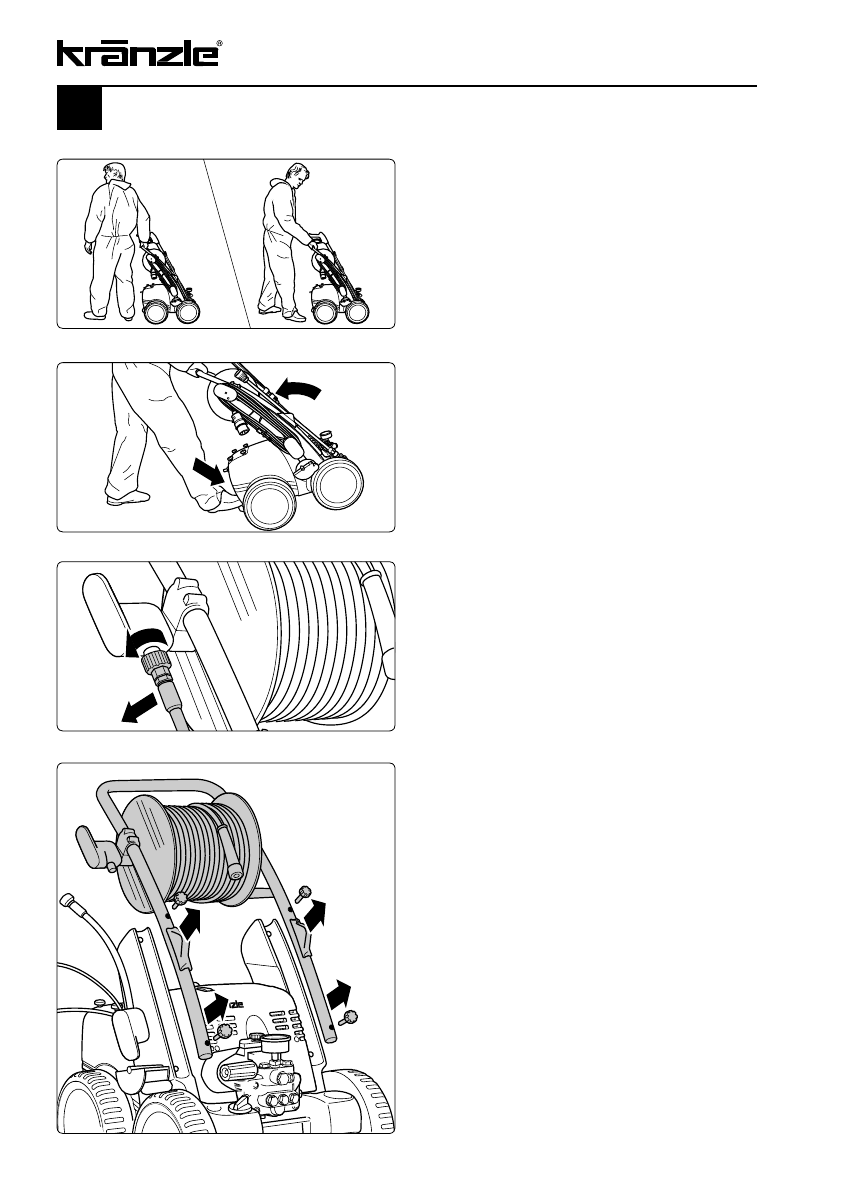 kränzle®