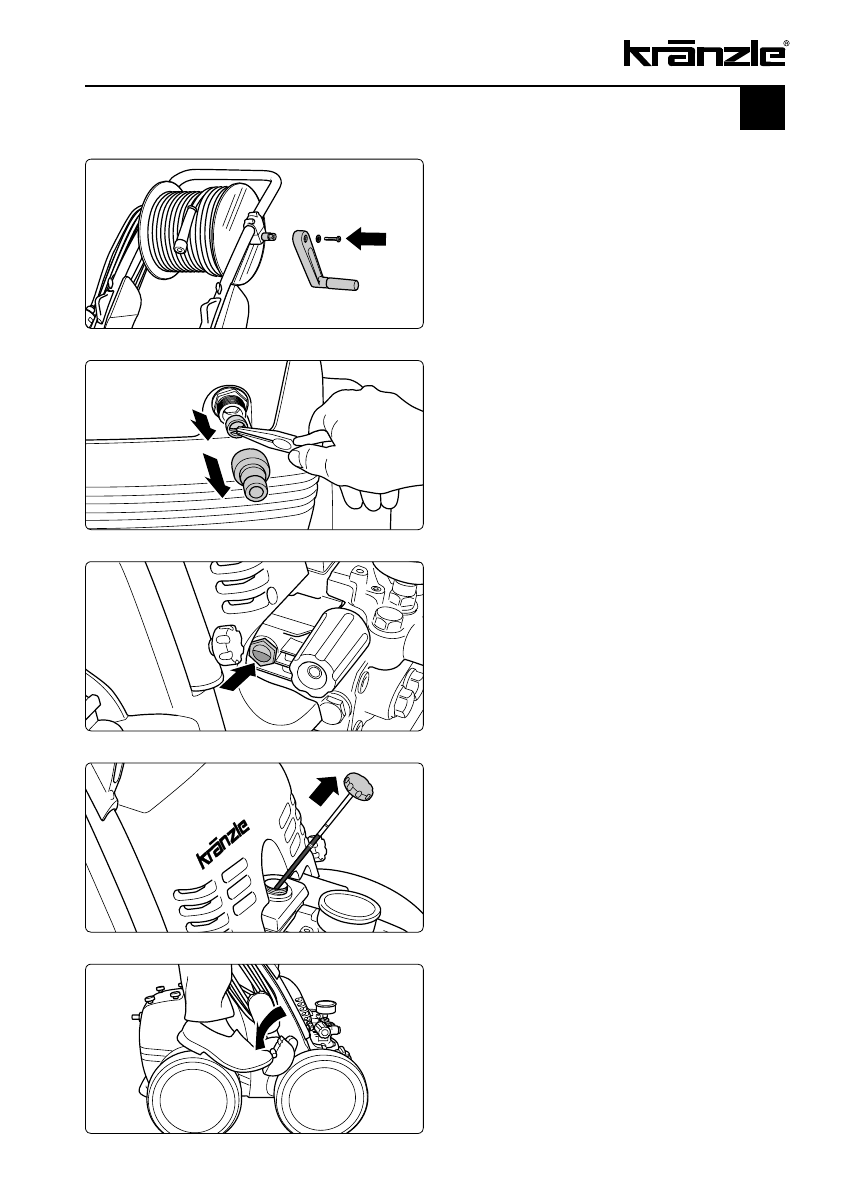 kränzle®

kränzle