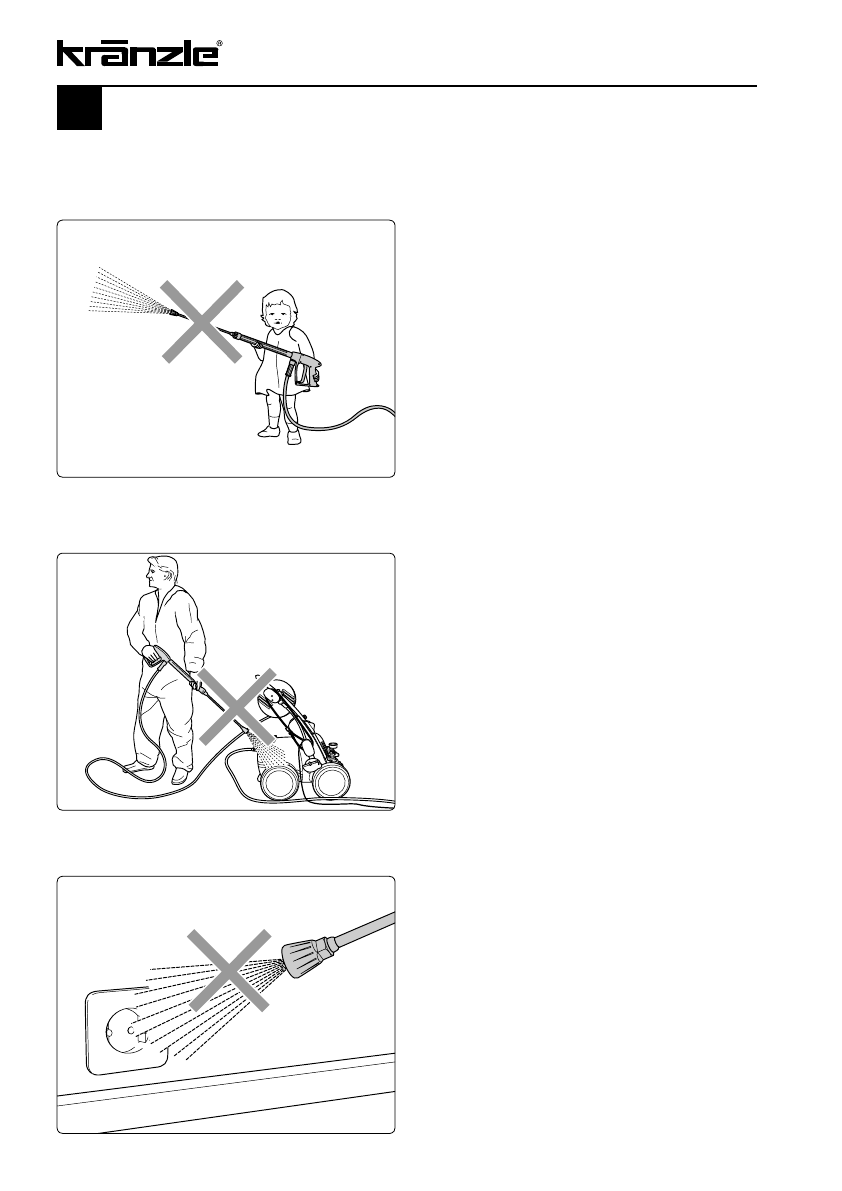 kränzle®