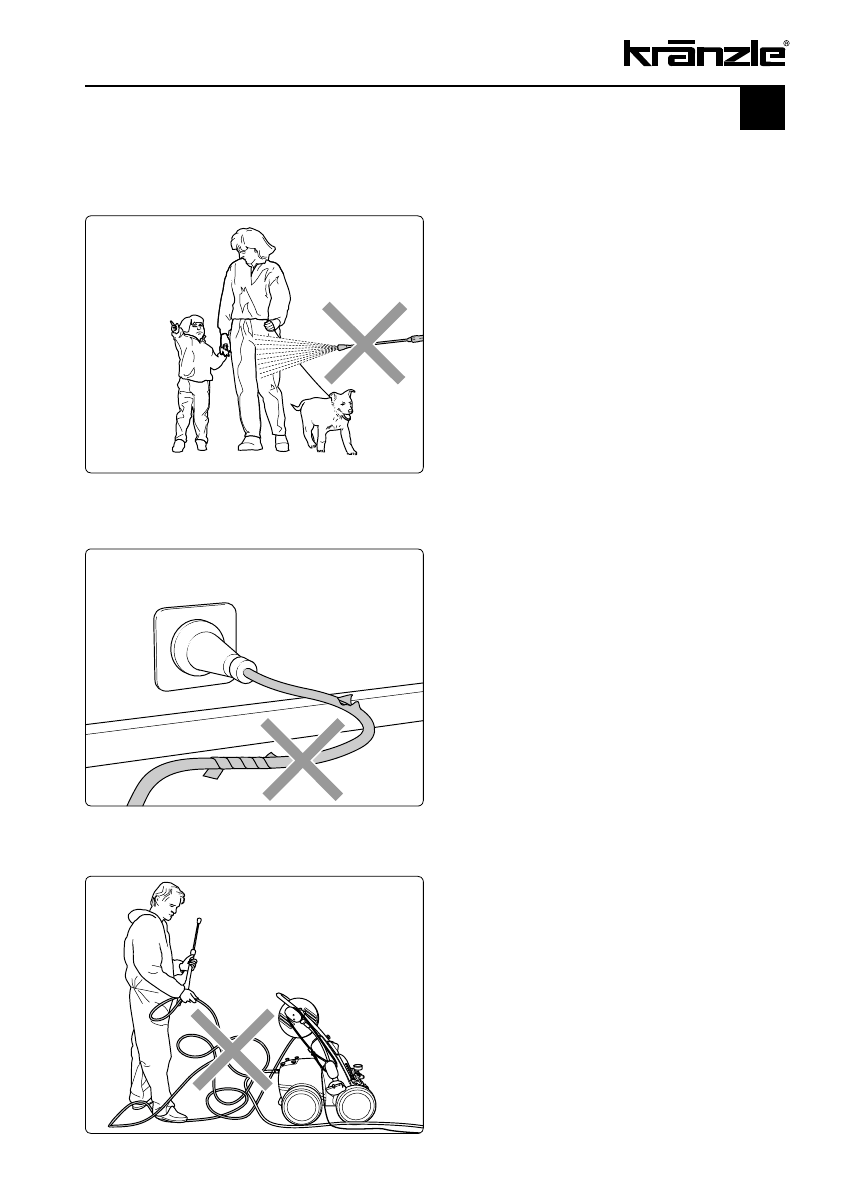 kränzle®