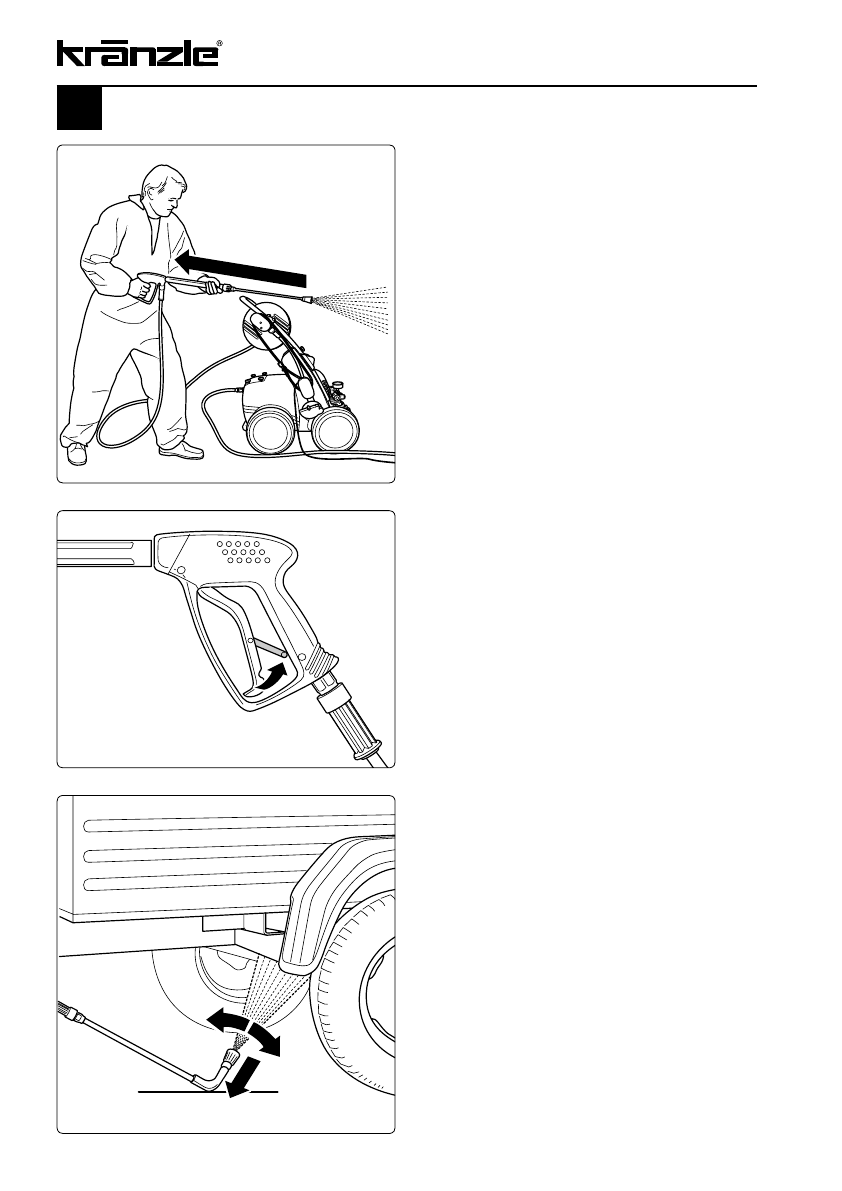 kränzle®