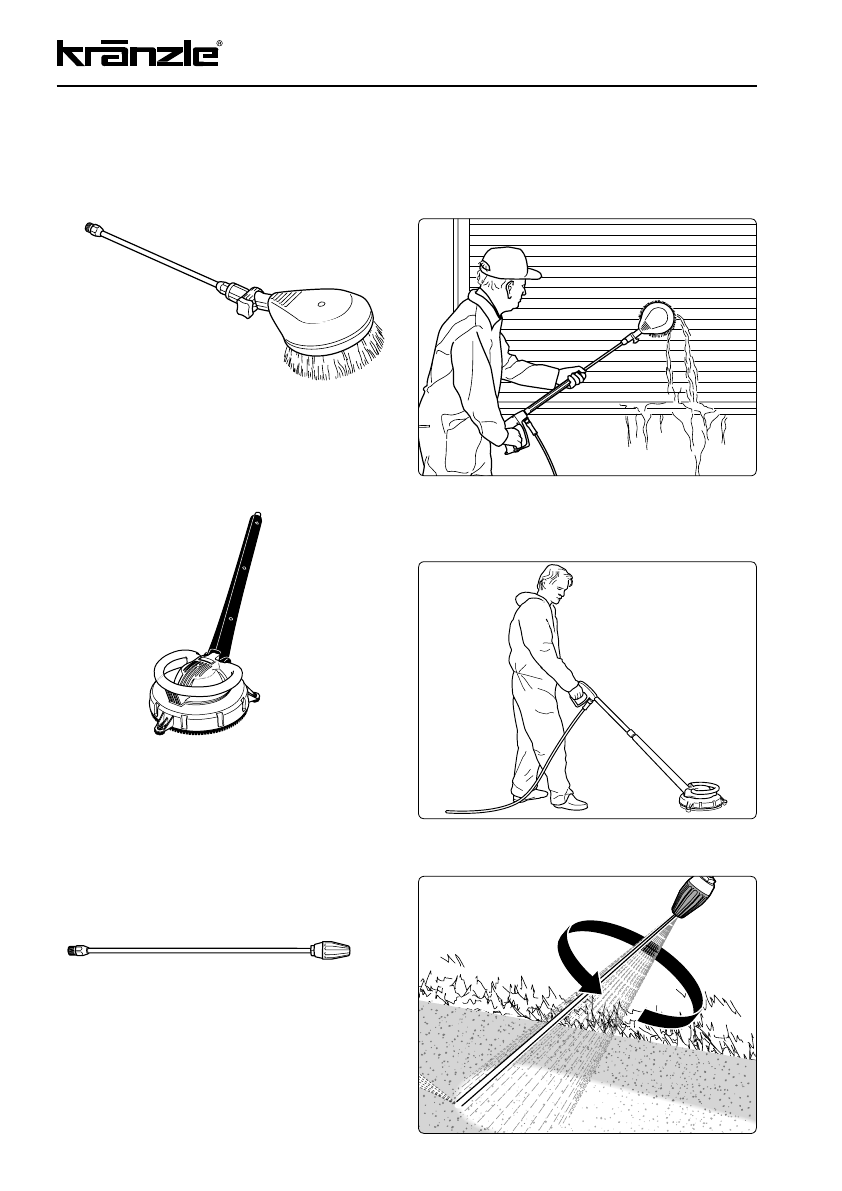 kränzle®