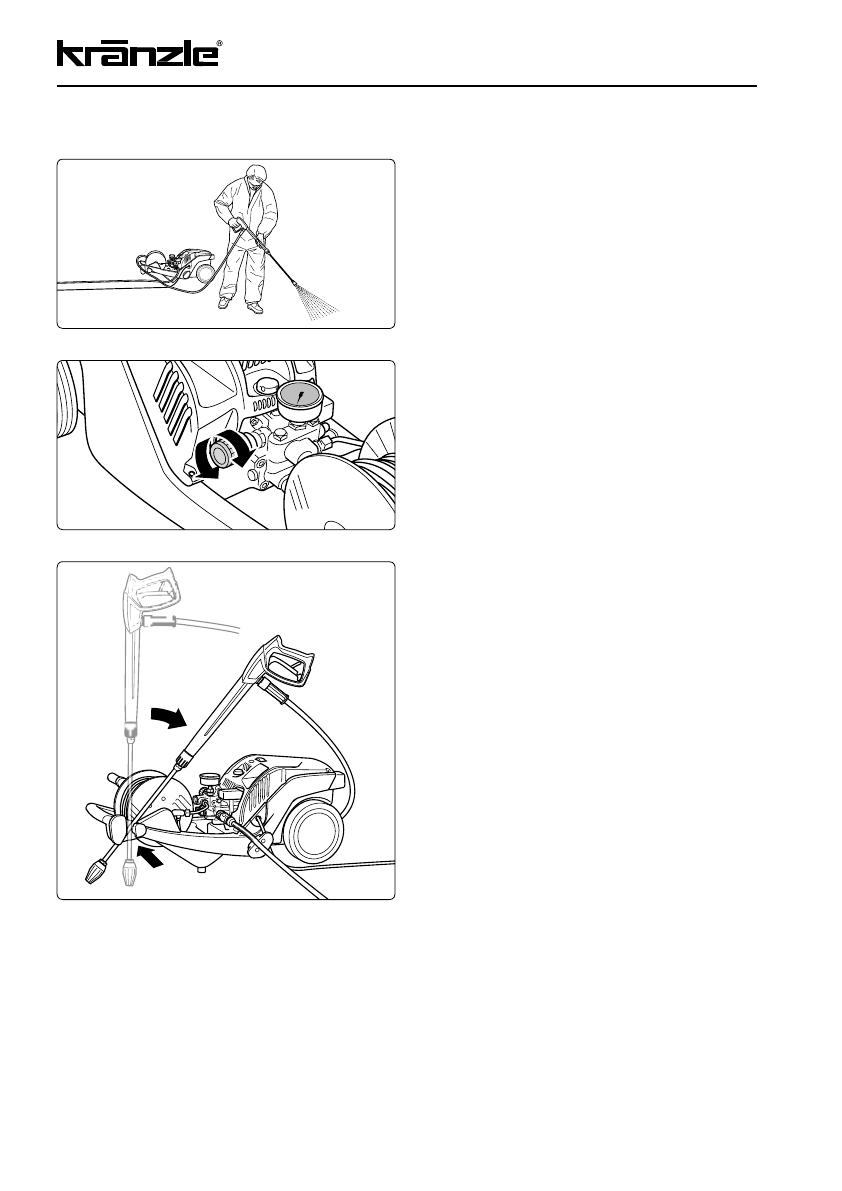 kränzle®