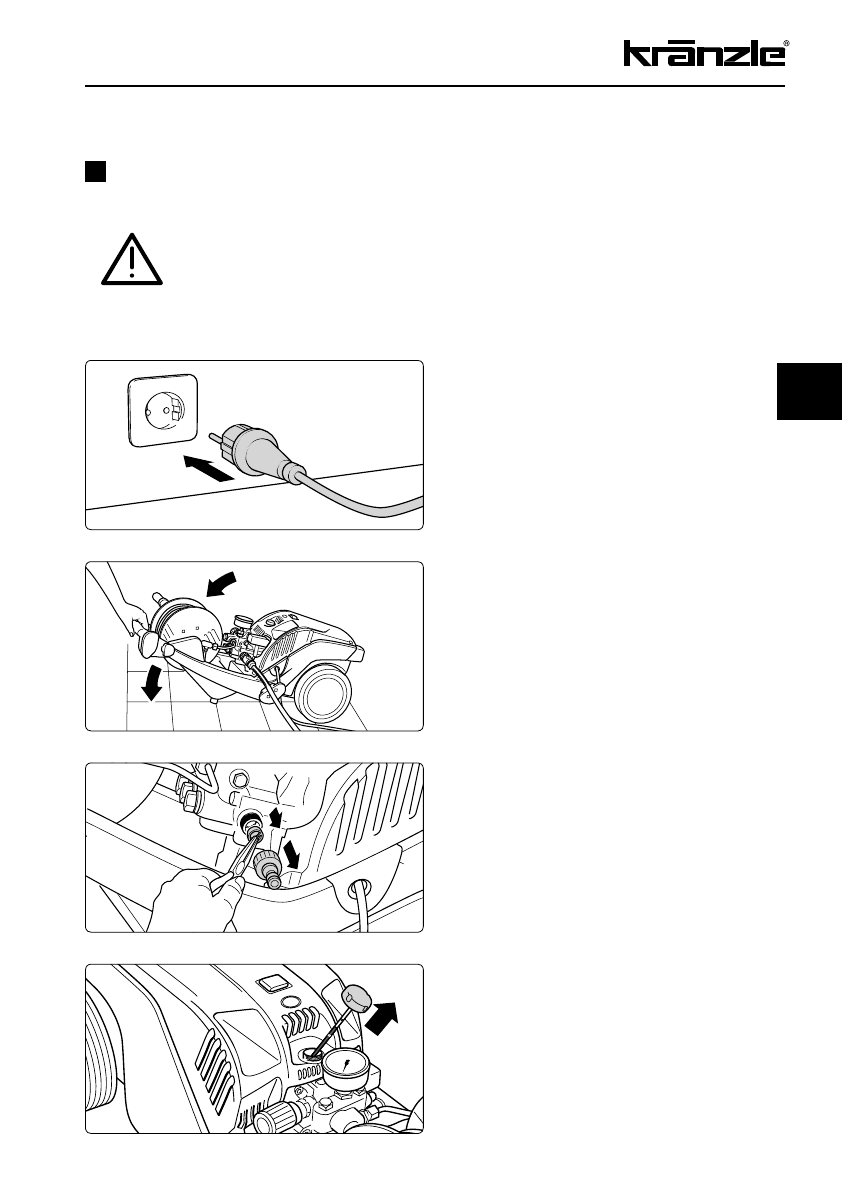 kränzle®