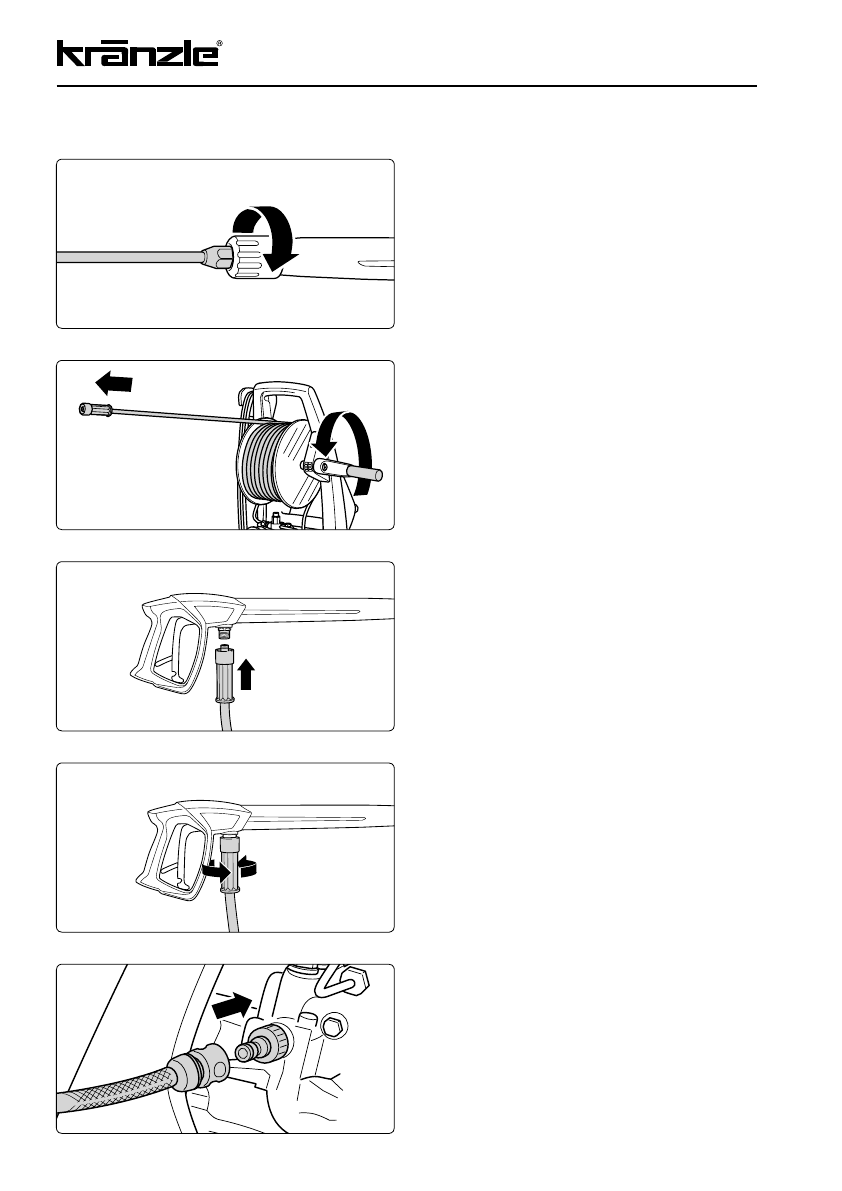 kränzle®