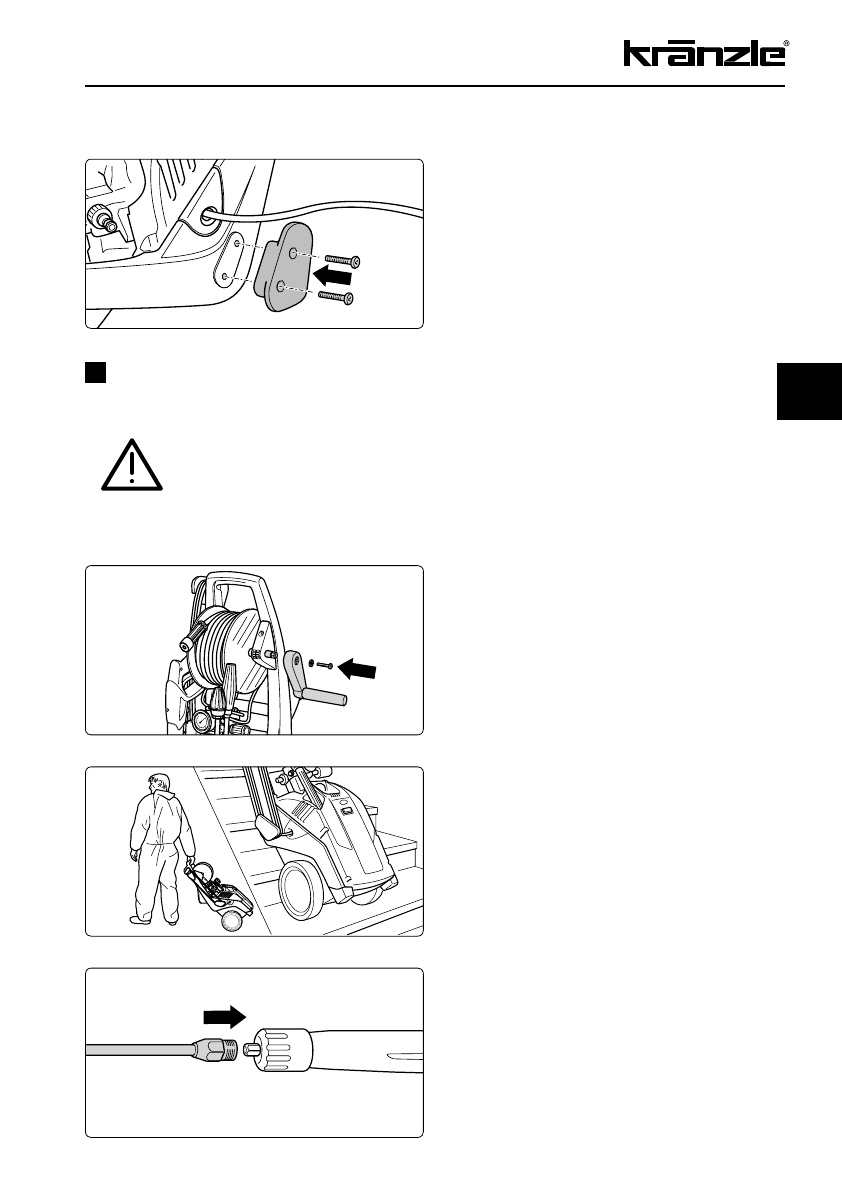 kränzle®