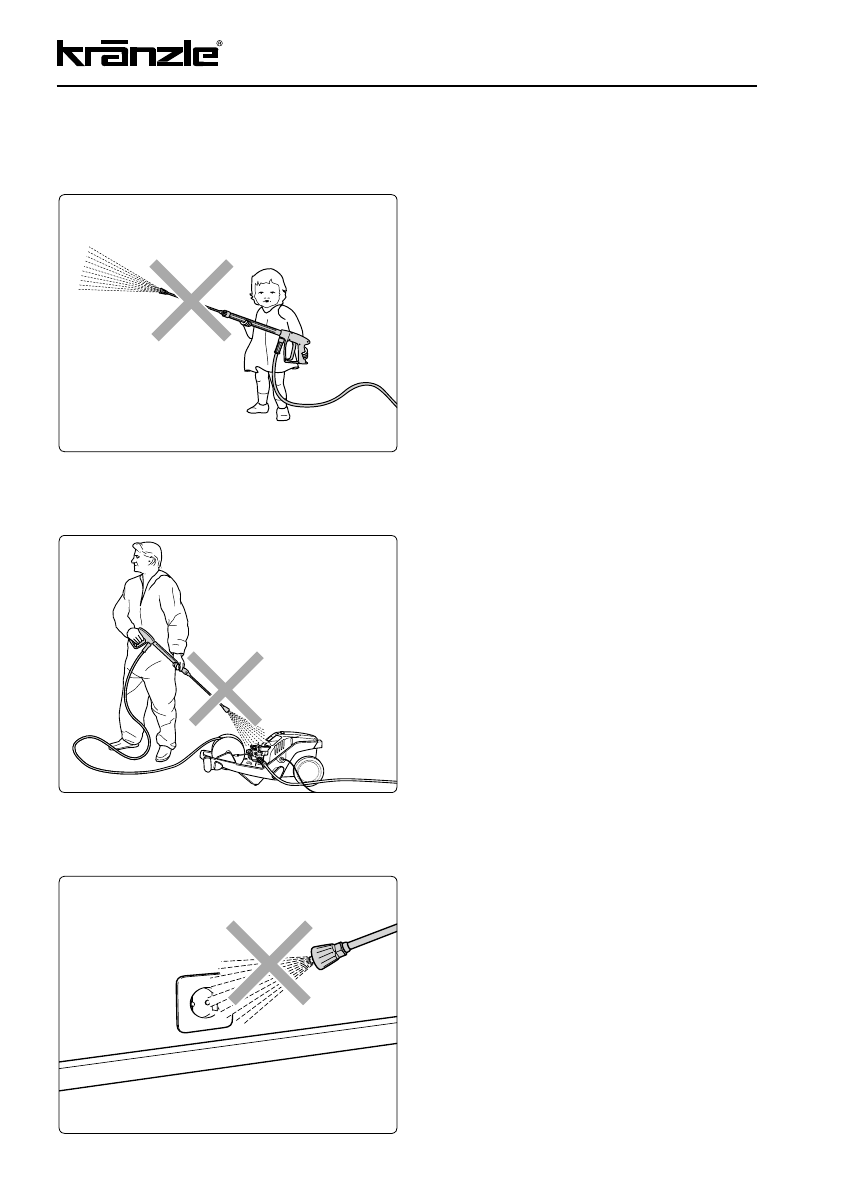 kränzle®