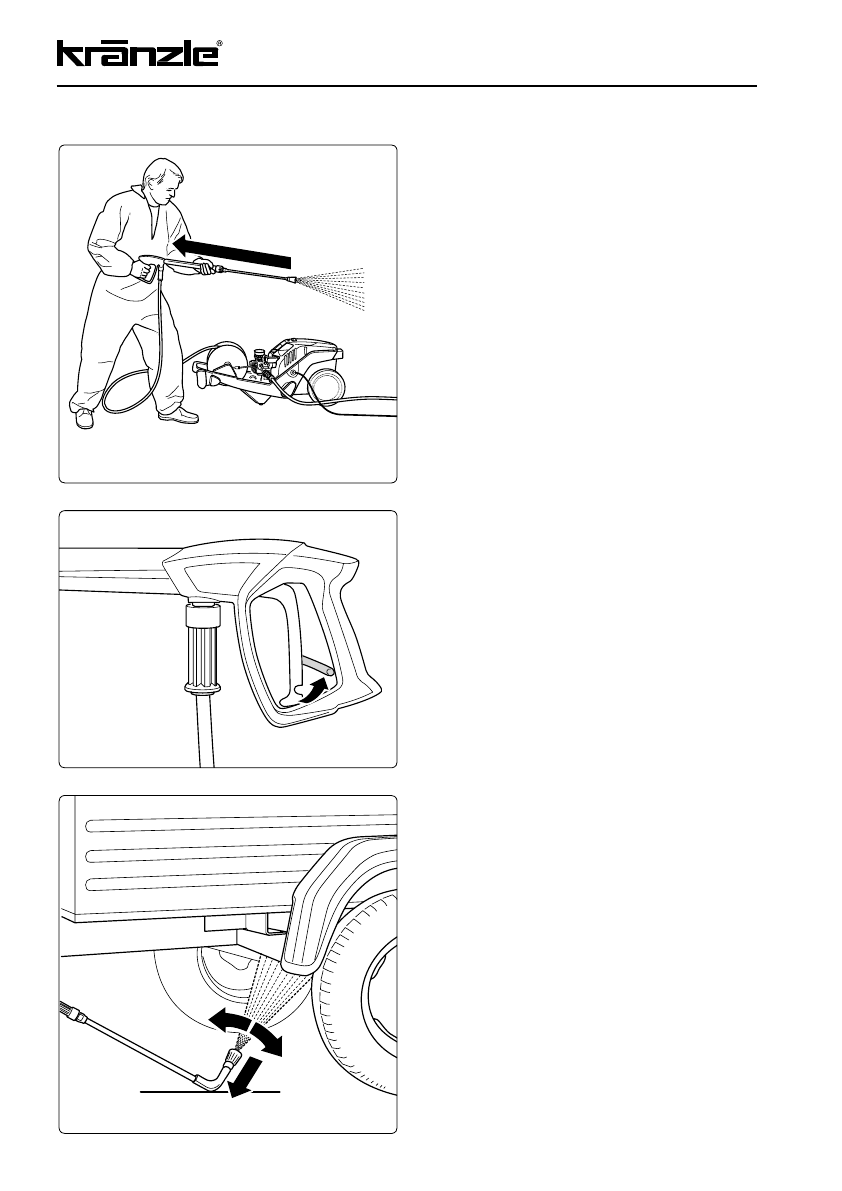 kränzle®