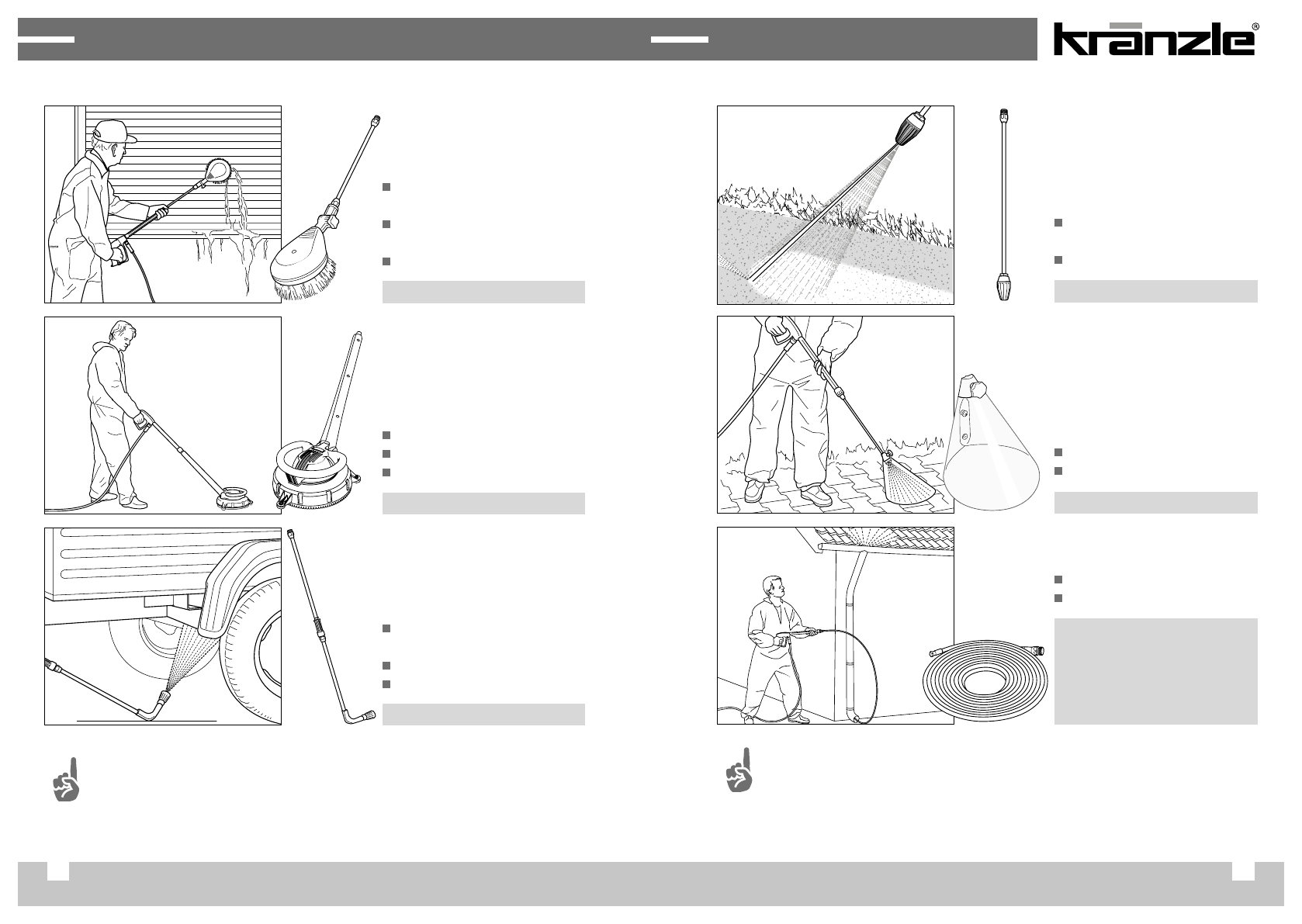 kränzle®