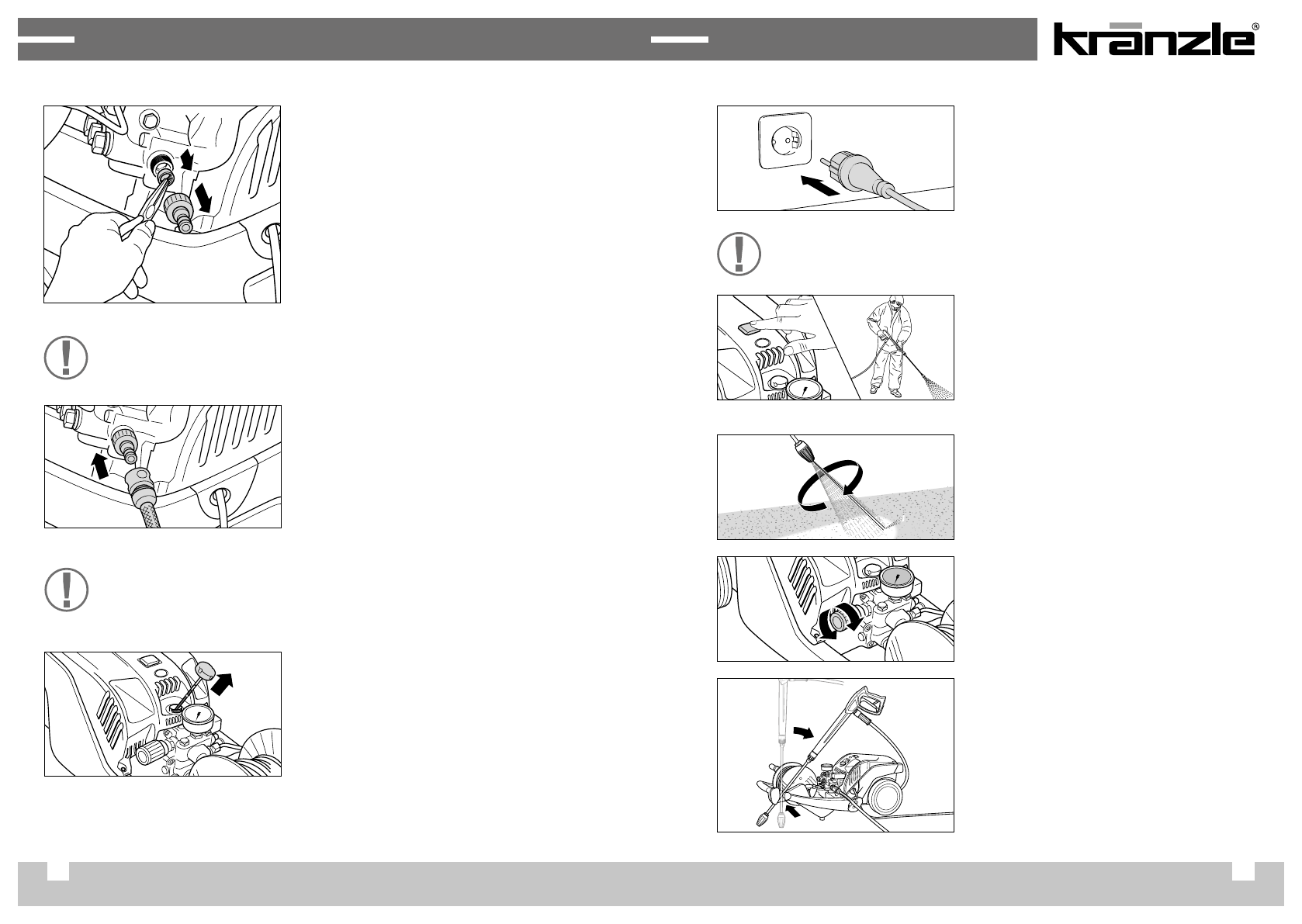 kränzle®