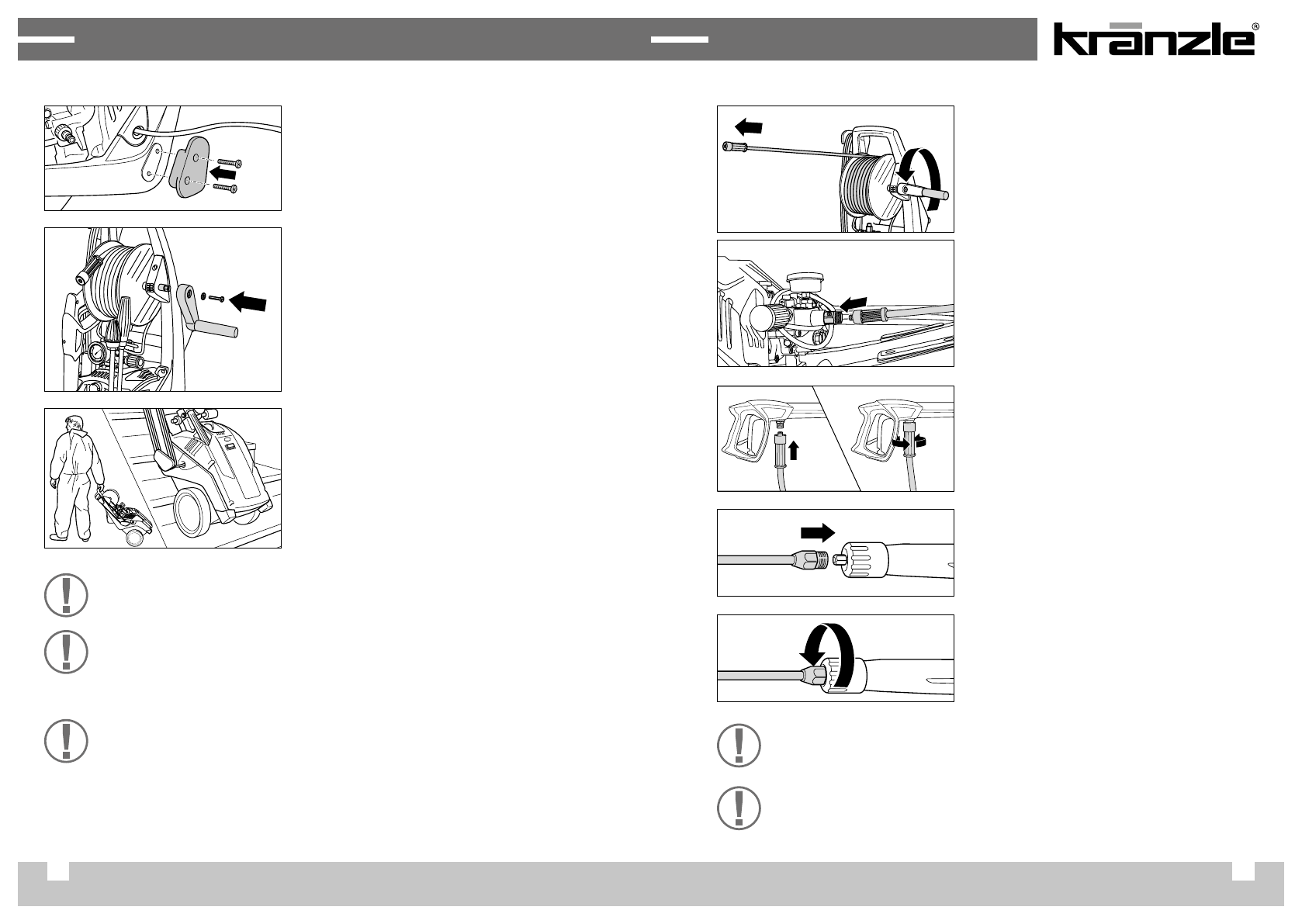 kränzle®